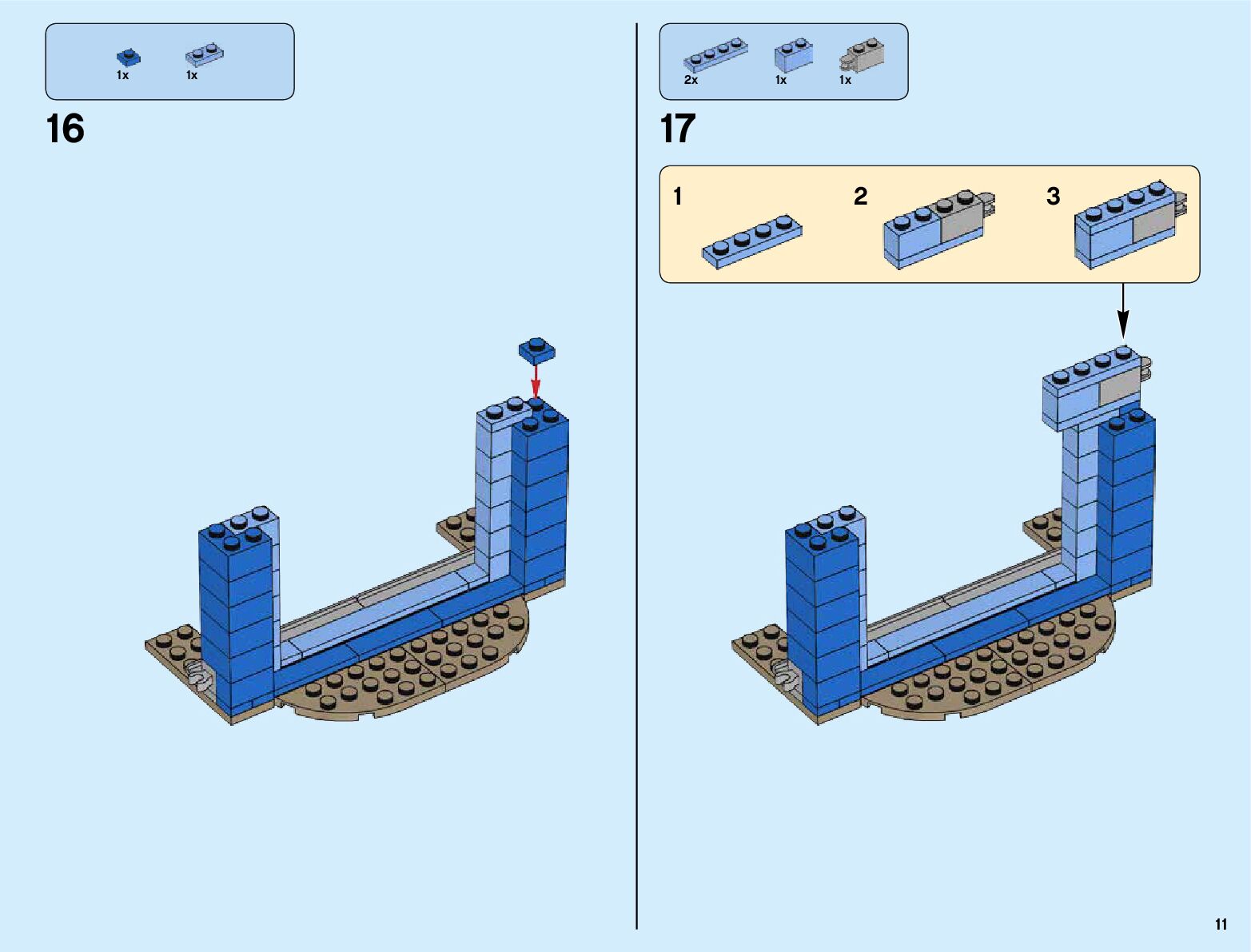 1x 1x

16

2x 1x 1x

17

1

2

3

11