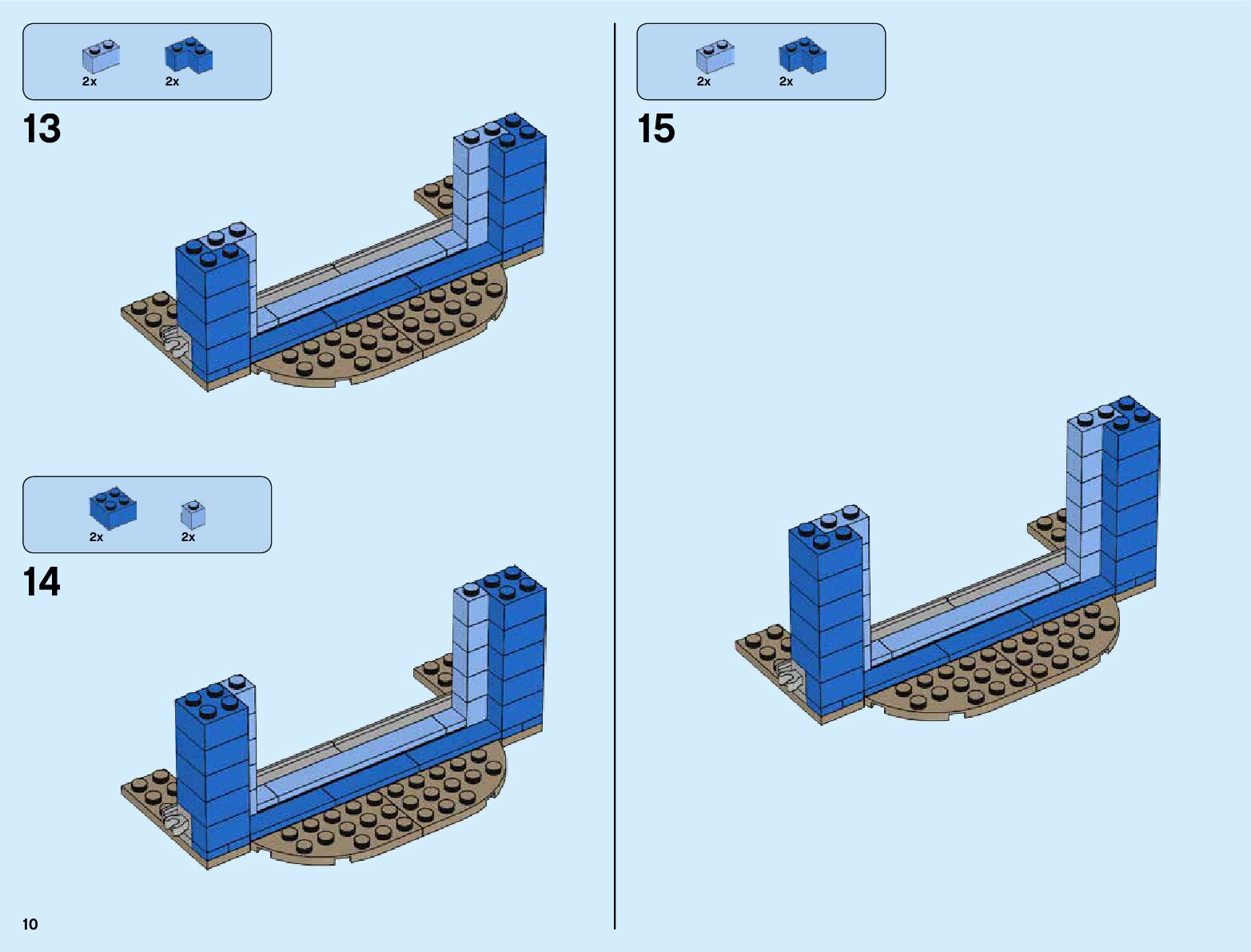 2x 2x

13

2x 2x

14

10

2x 2x

15