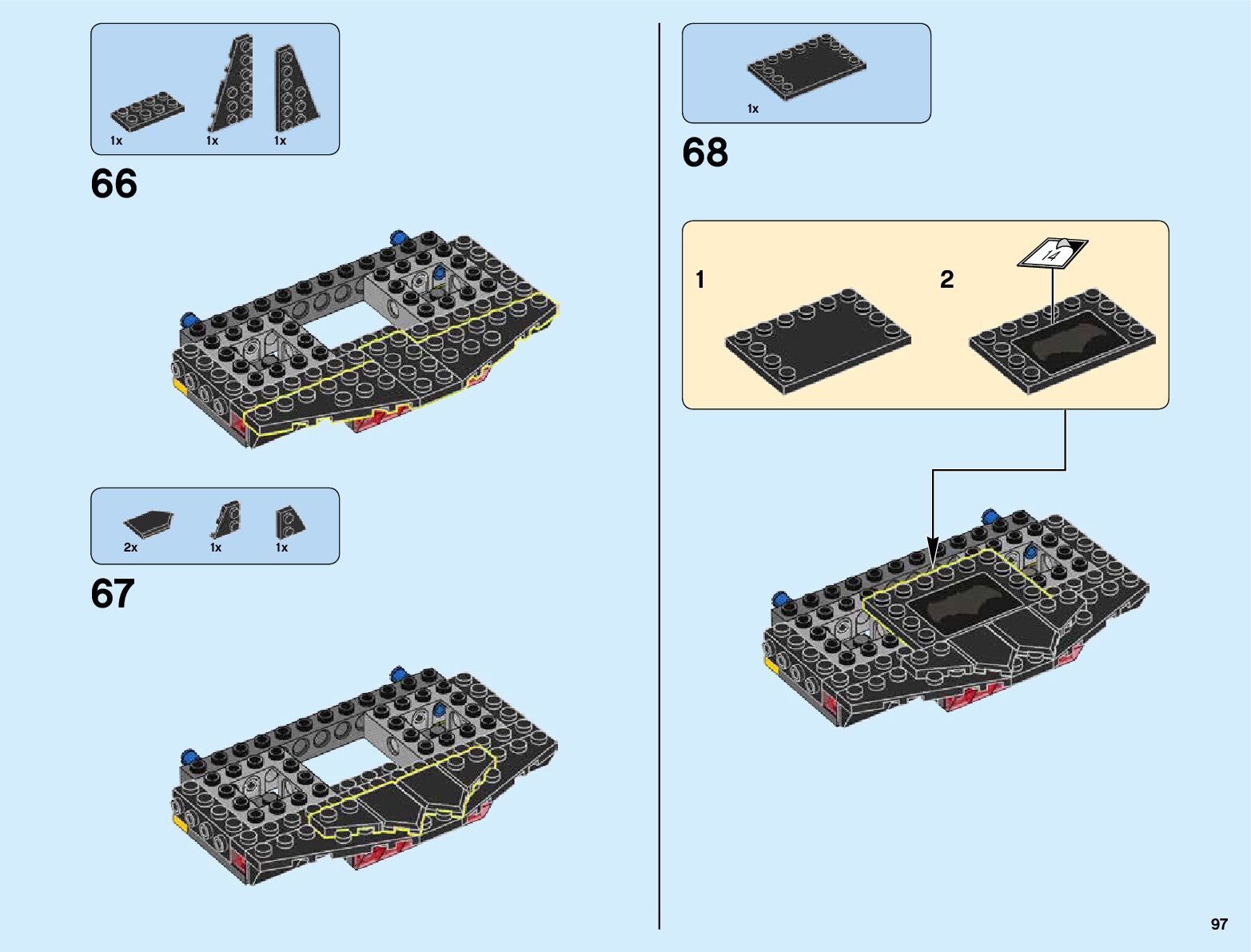 1x 1x 1x

66

2x 1x 1x

67

1x

68

1

2

14

97