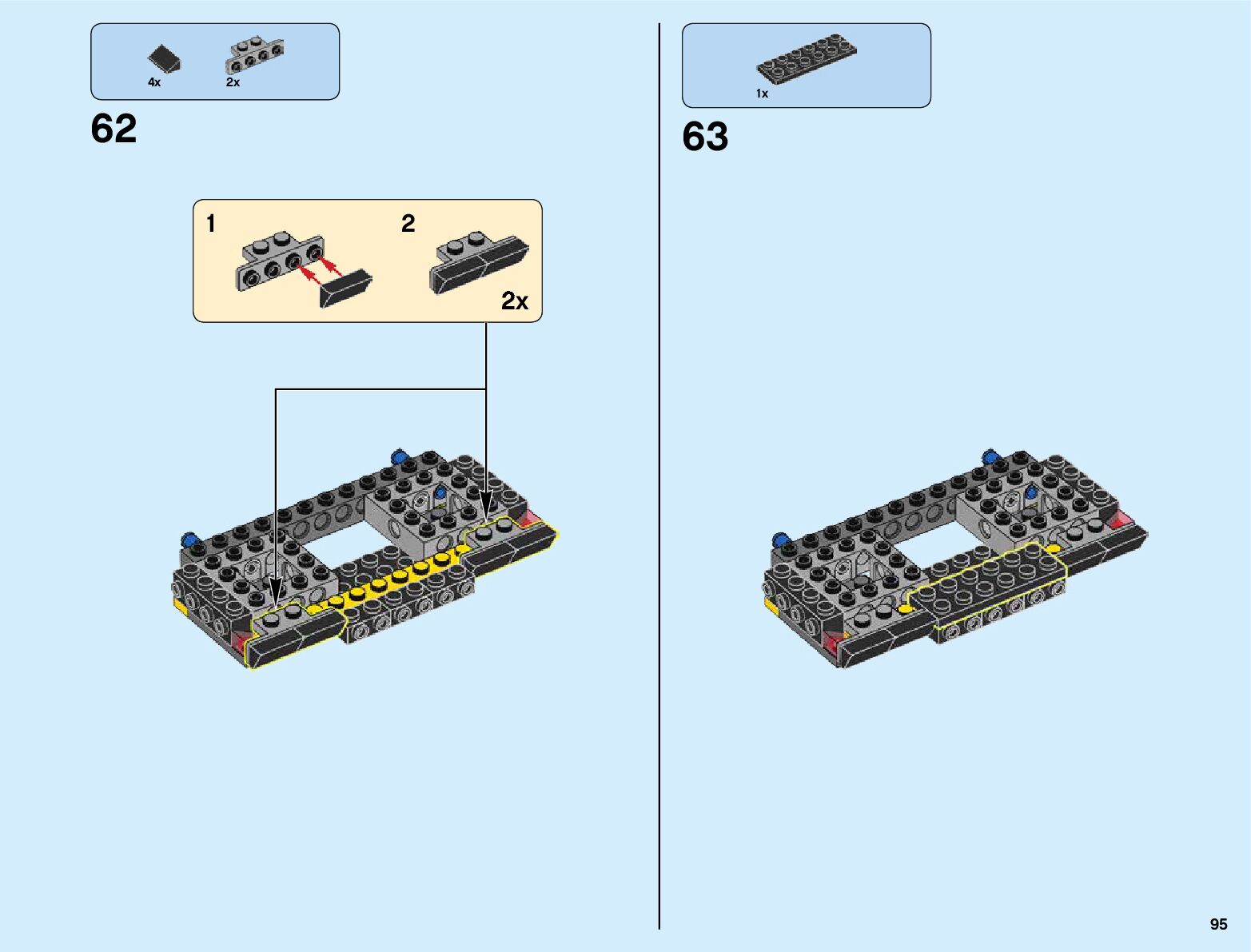 4x 2x

62

1

2

2x

1x

63

95