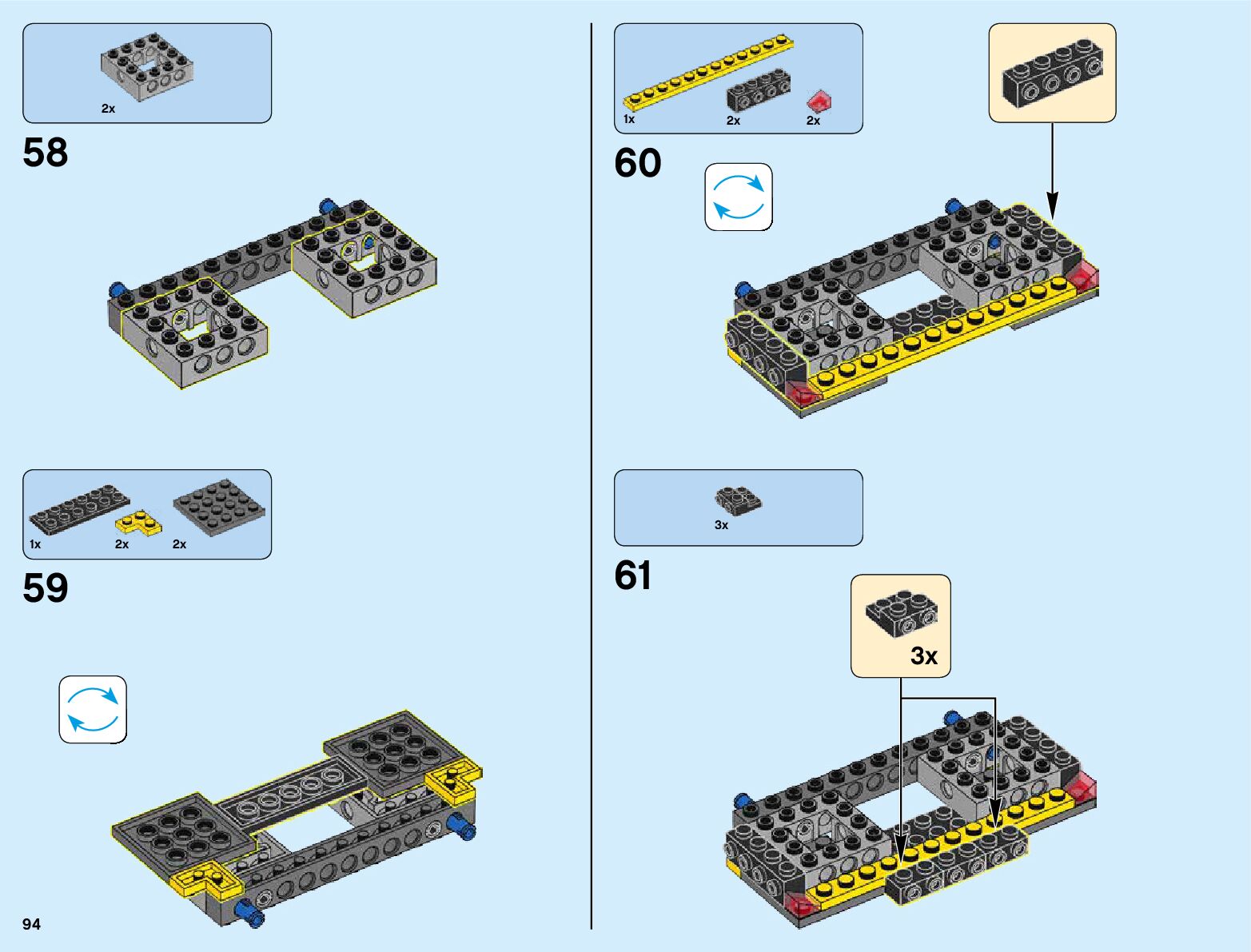 2x

58

1x 2x 2x

59

94

1x 2x 2x

60

3x

61

3x