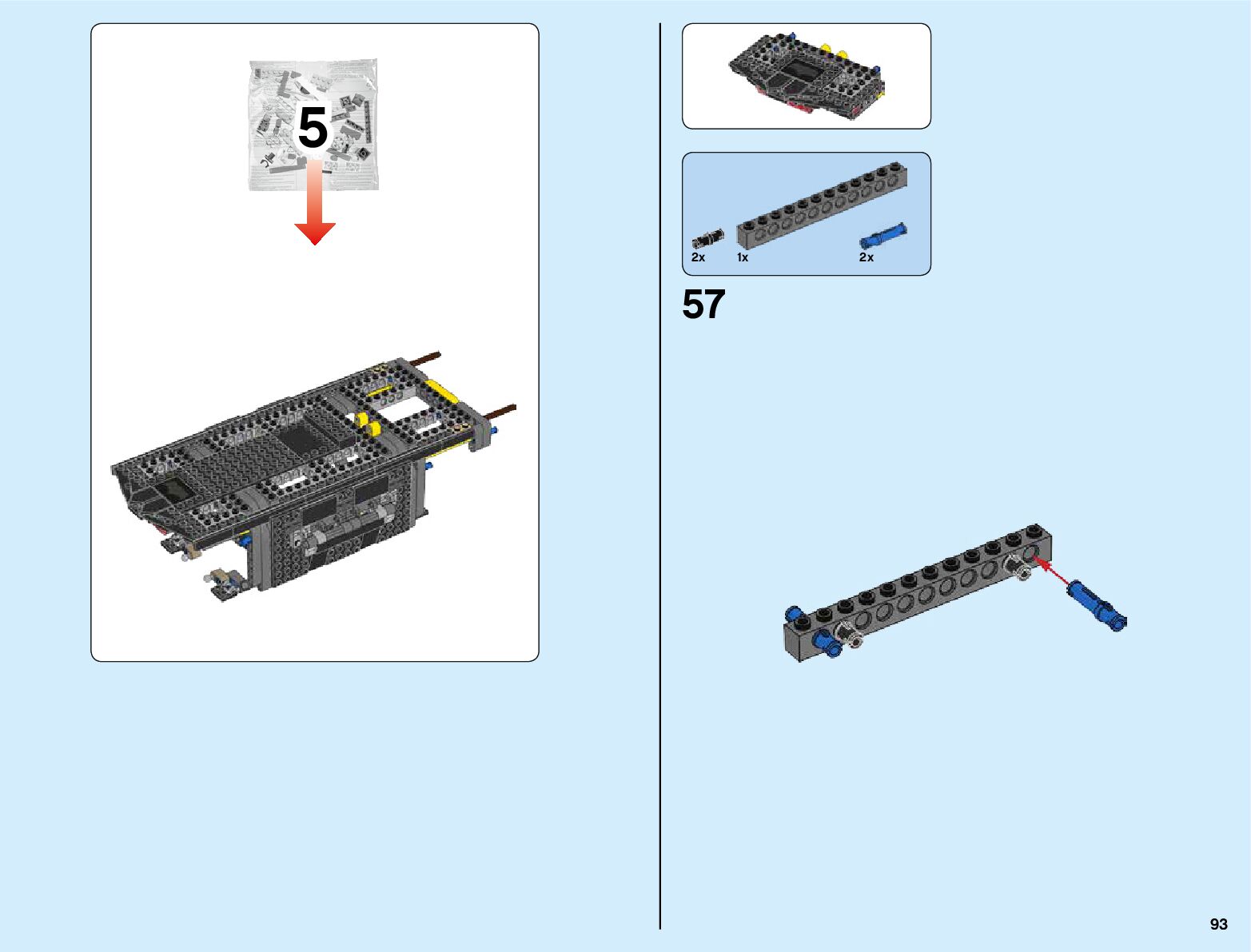 5

2x 1x 2x

57

93