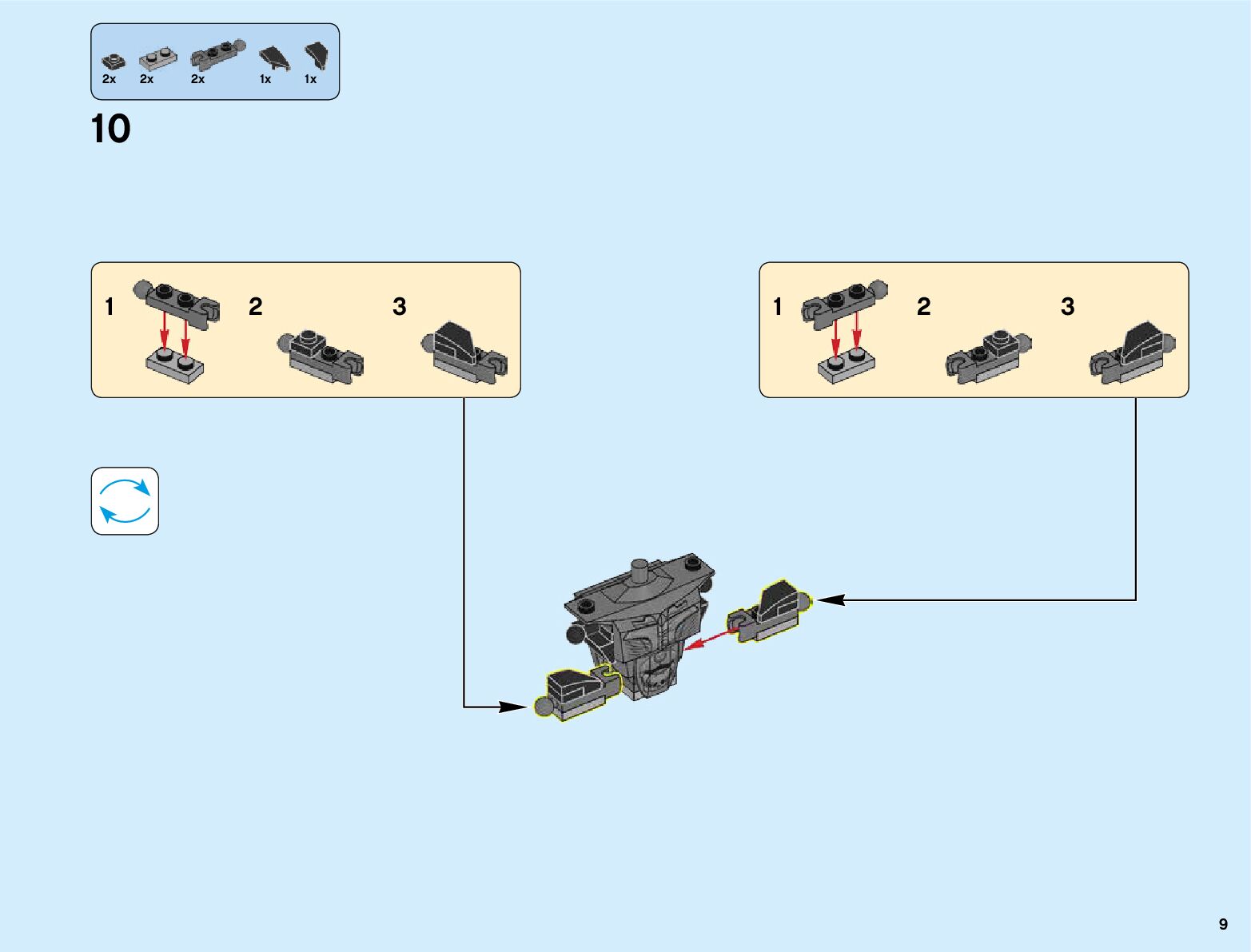 2x 2x 2x 1x 1x

10

1 2 3

1 2 3

9