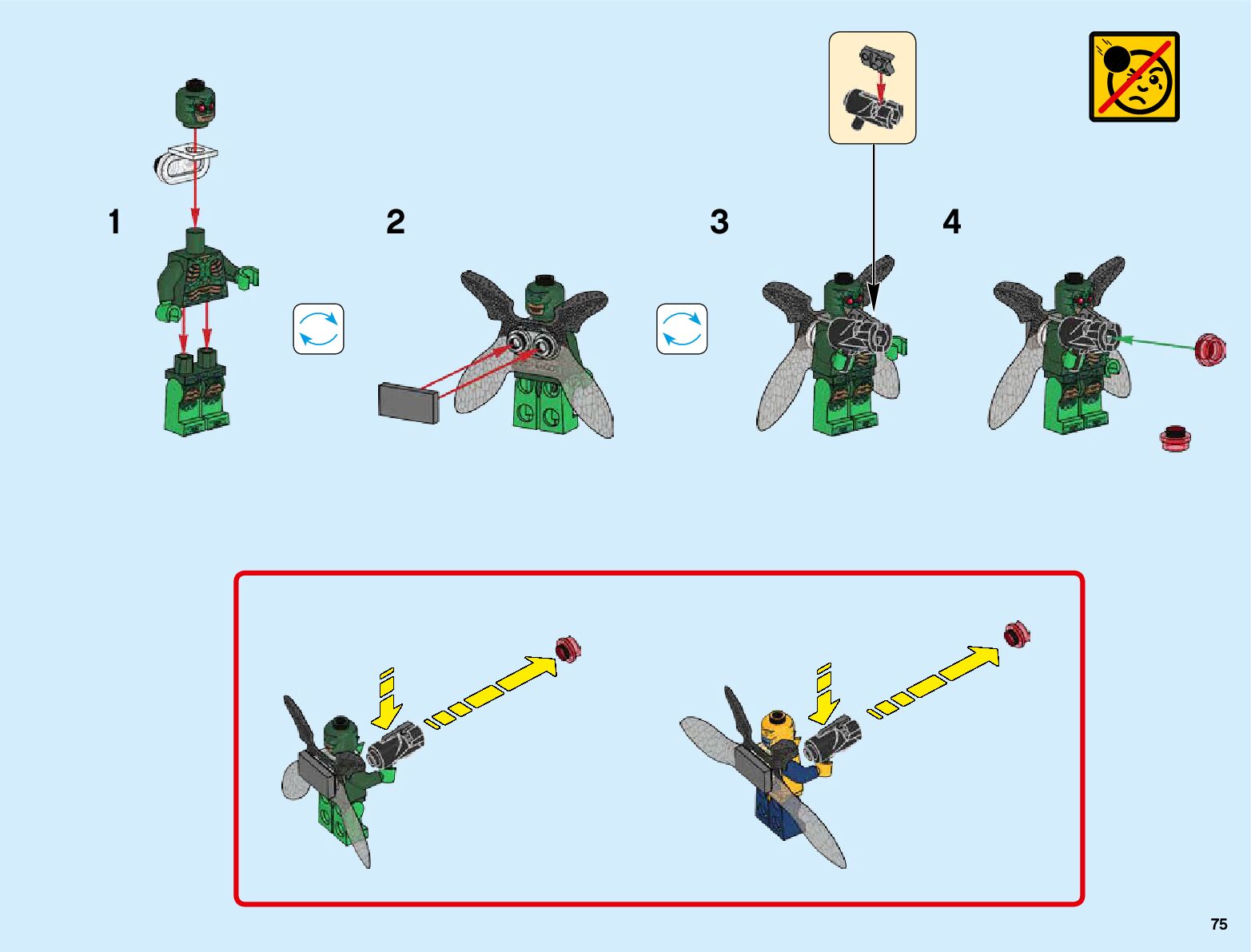 1

2

3

4

75