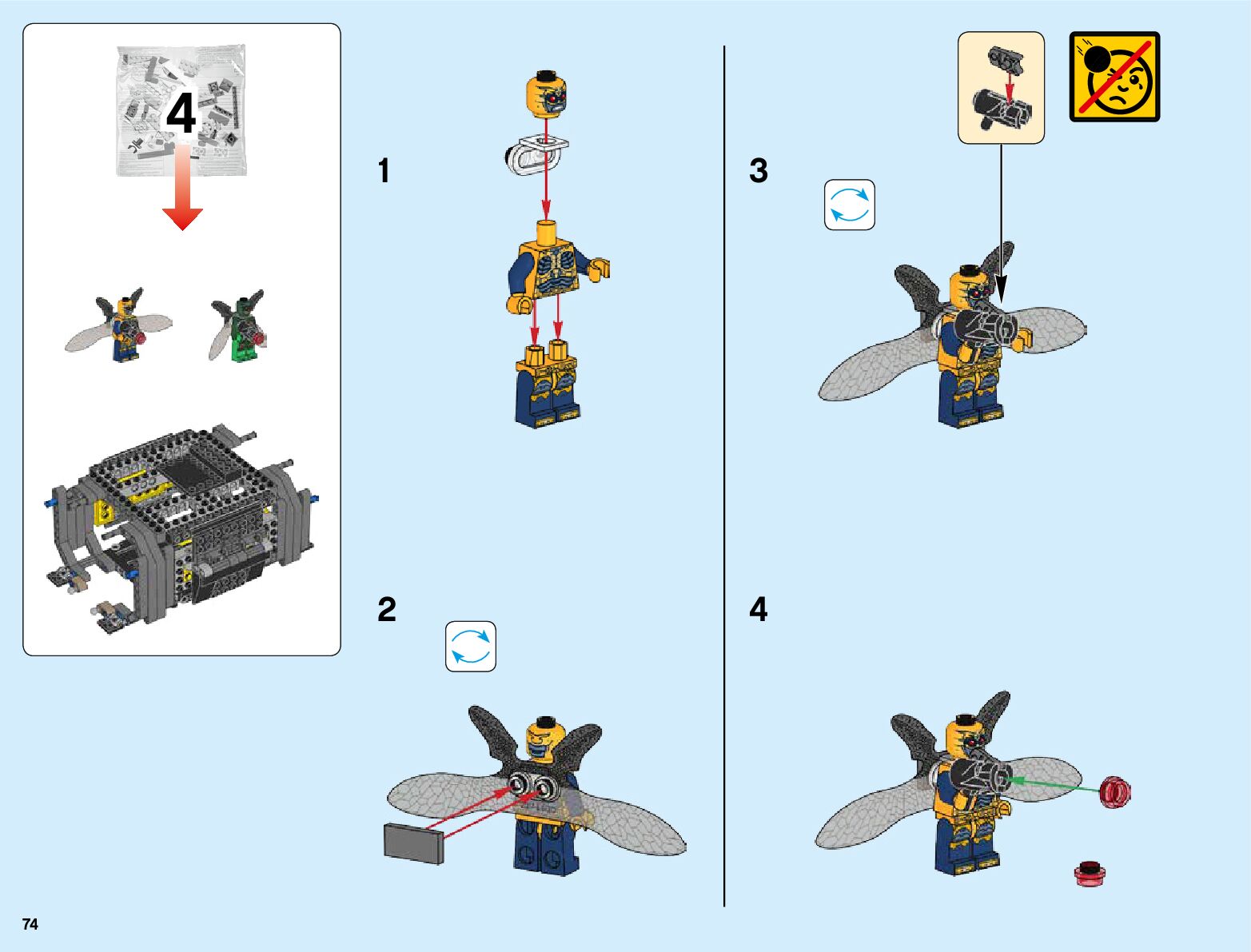 4

1

2

3

4

74