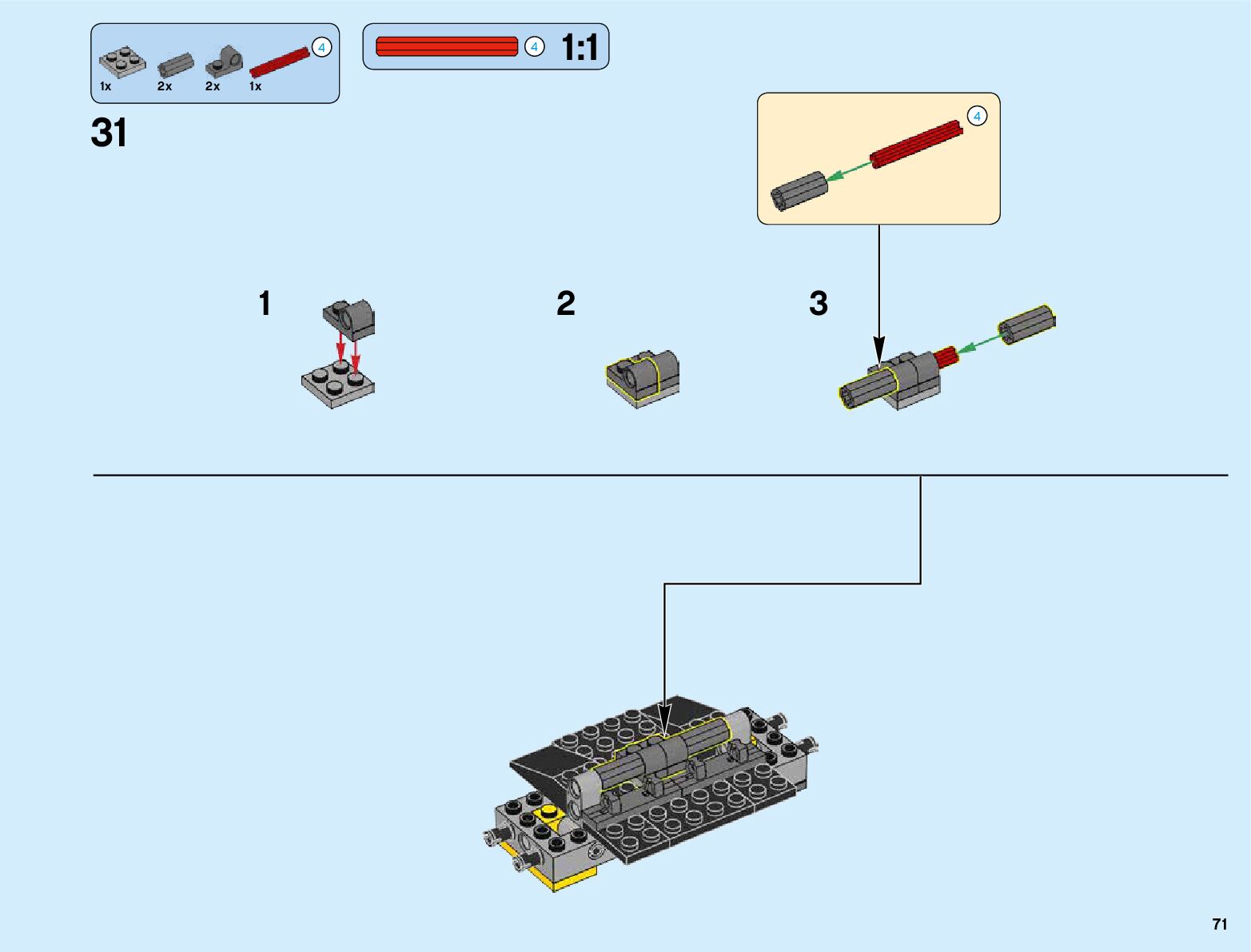 4
1x 2x 2x 1x

4 1:1

31

4

1

2

3

71