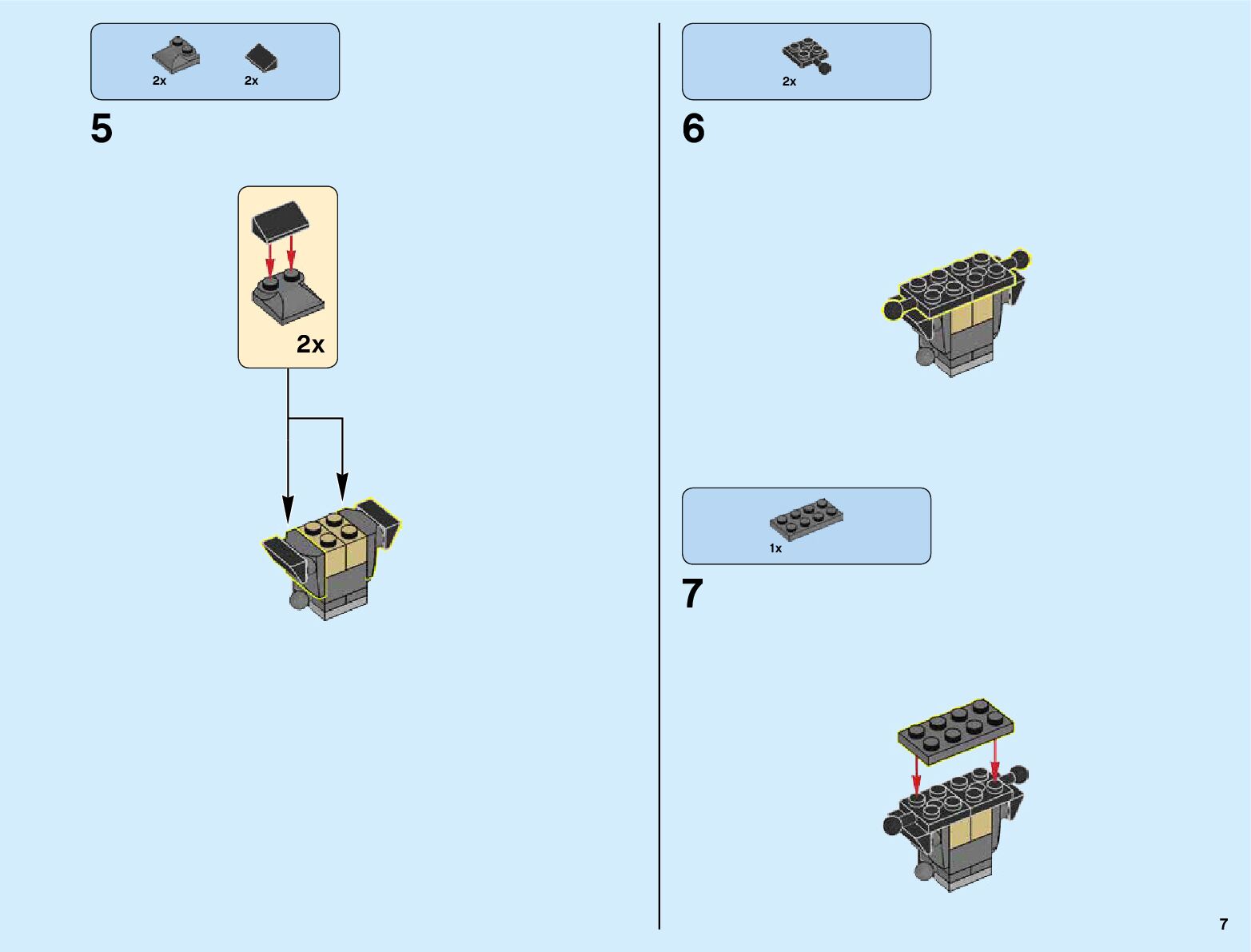 2x 2x

5

2x

2x

6

1x

7

7