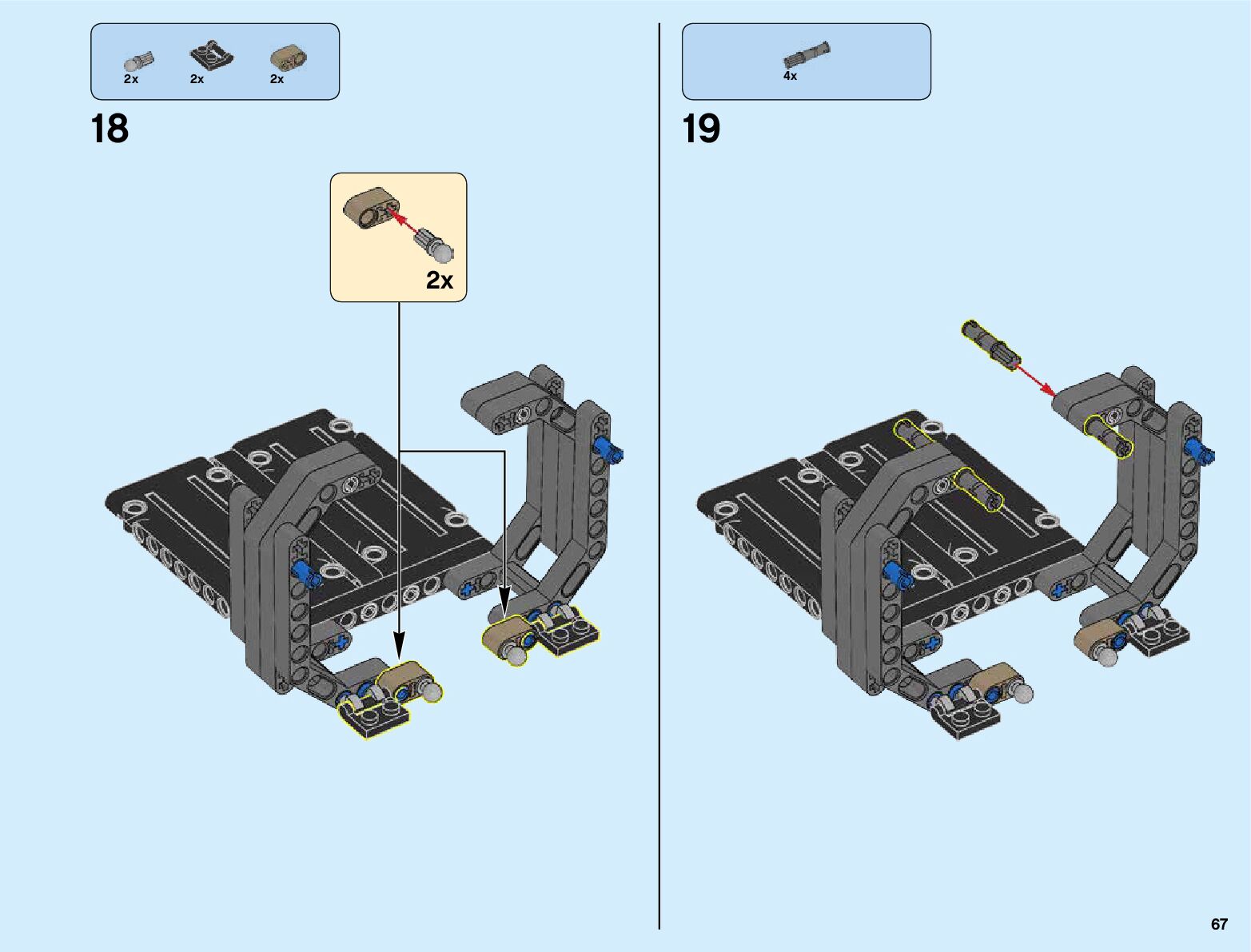 2x 2x 2x

18

2x

4x

19

67