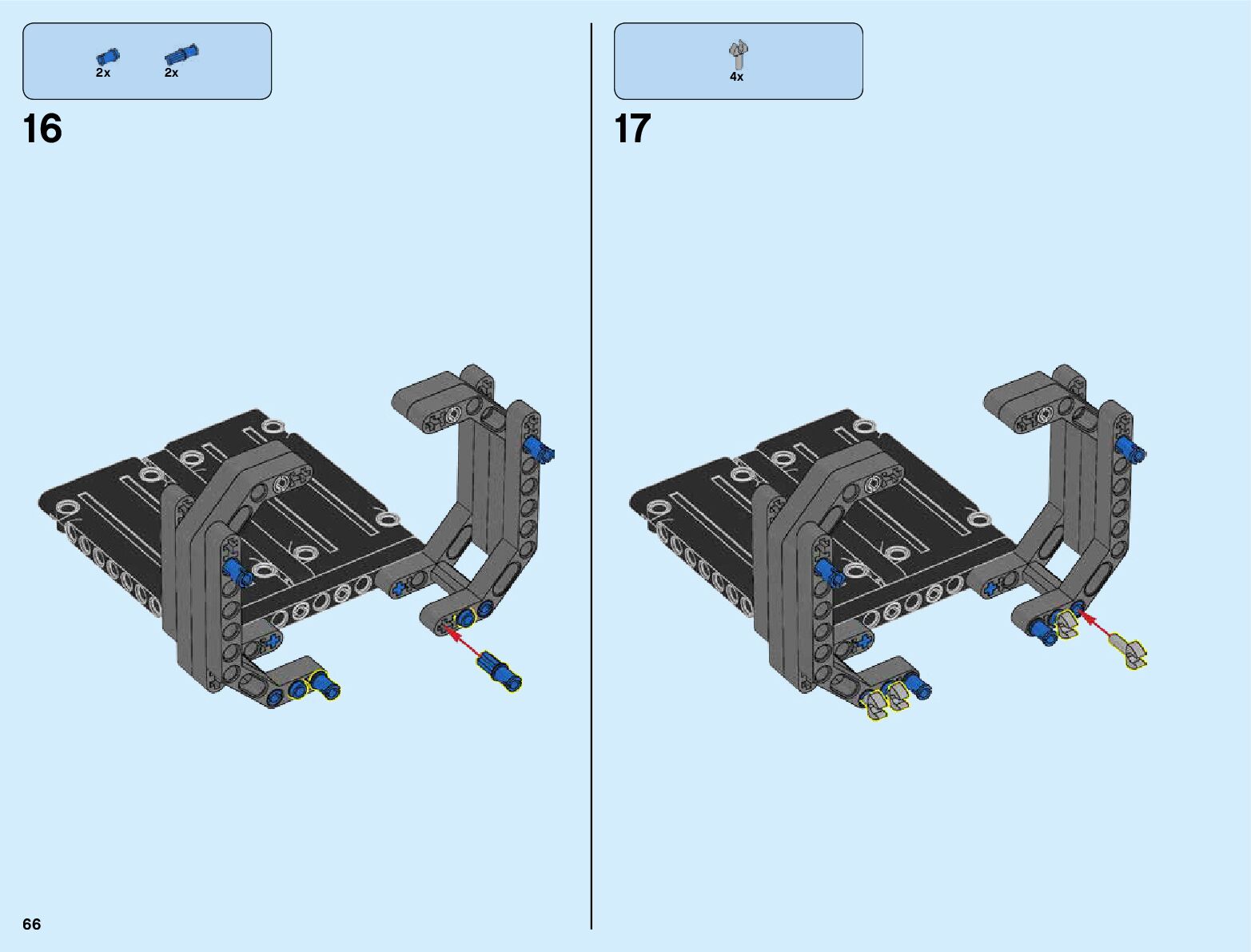 2x 2x

16

4x

17

66