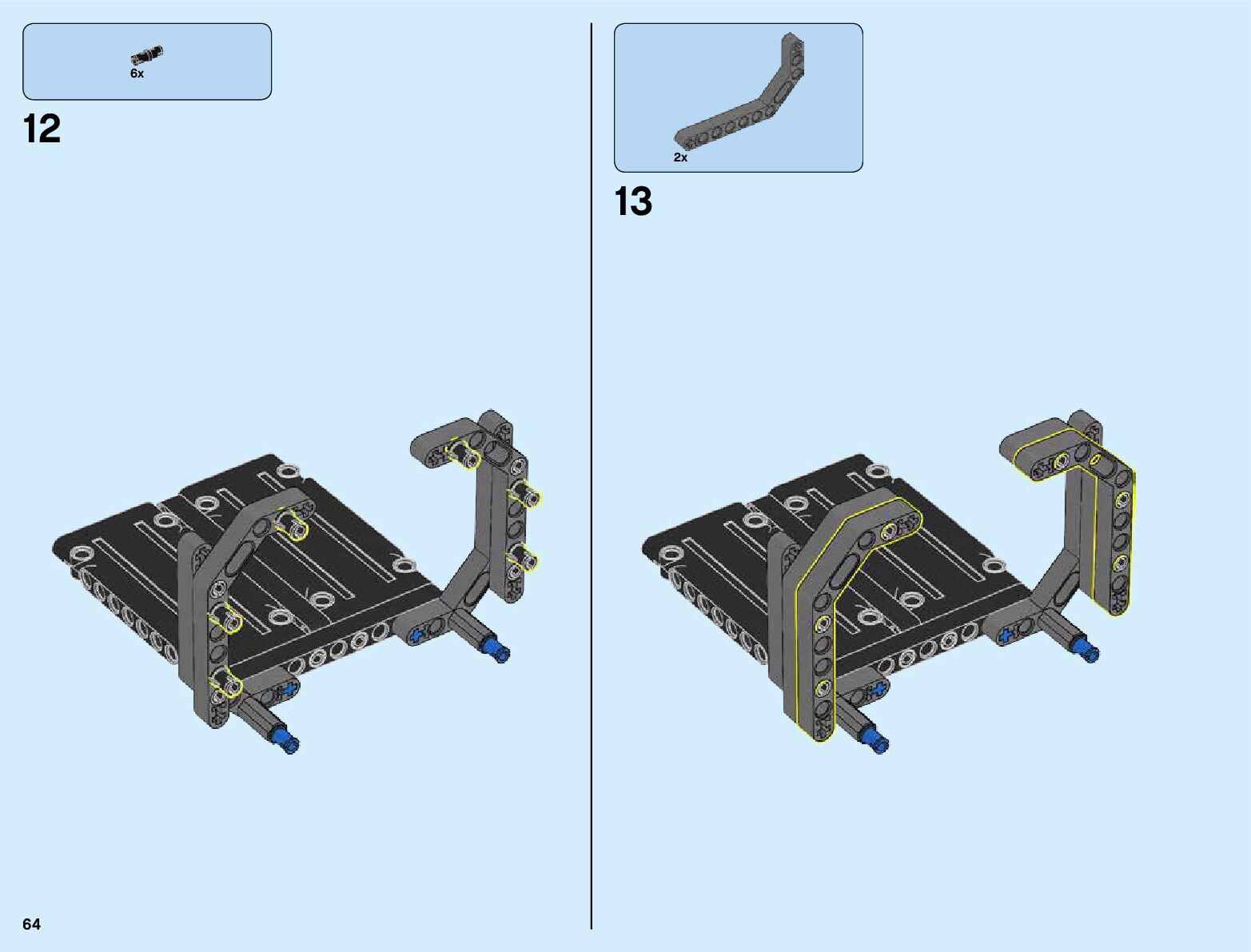 6x

12

2x

13

64