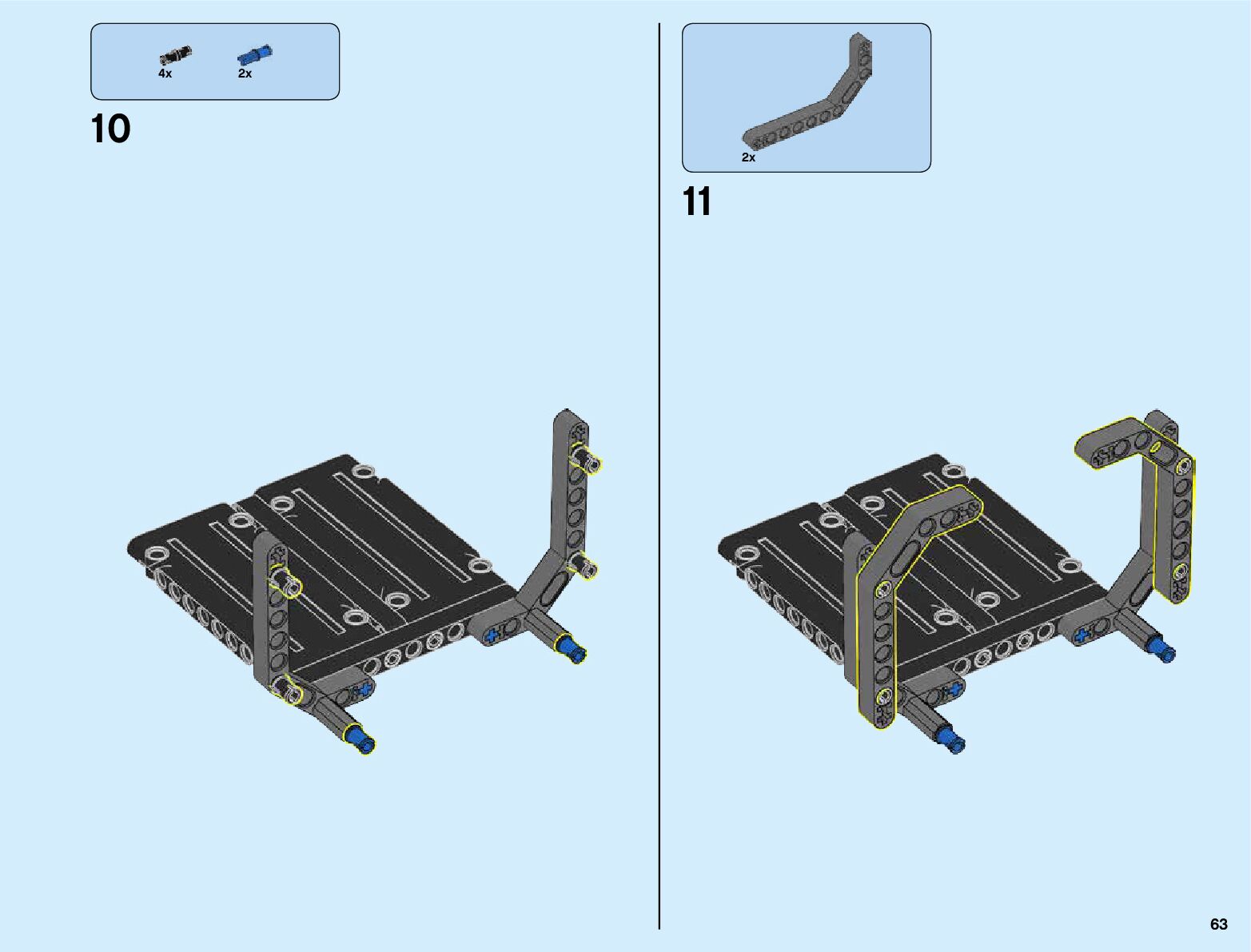 4x 2x

10

2x

11

63