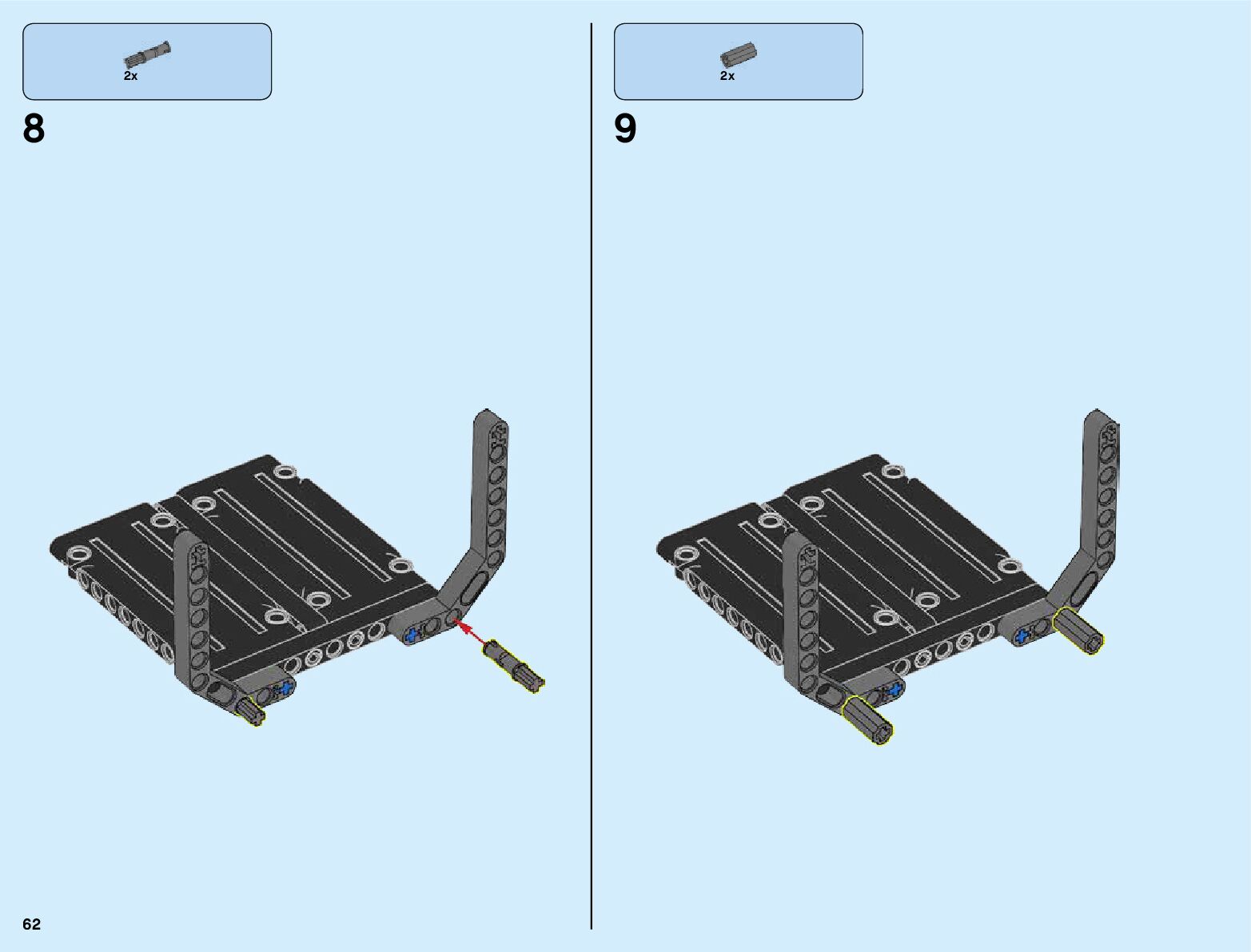 2x

8

2x

9

62