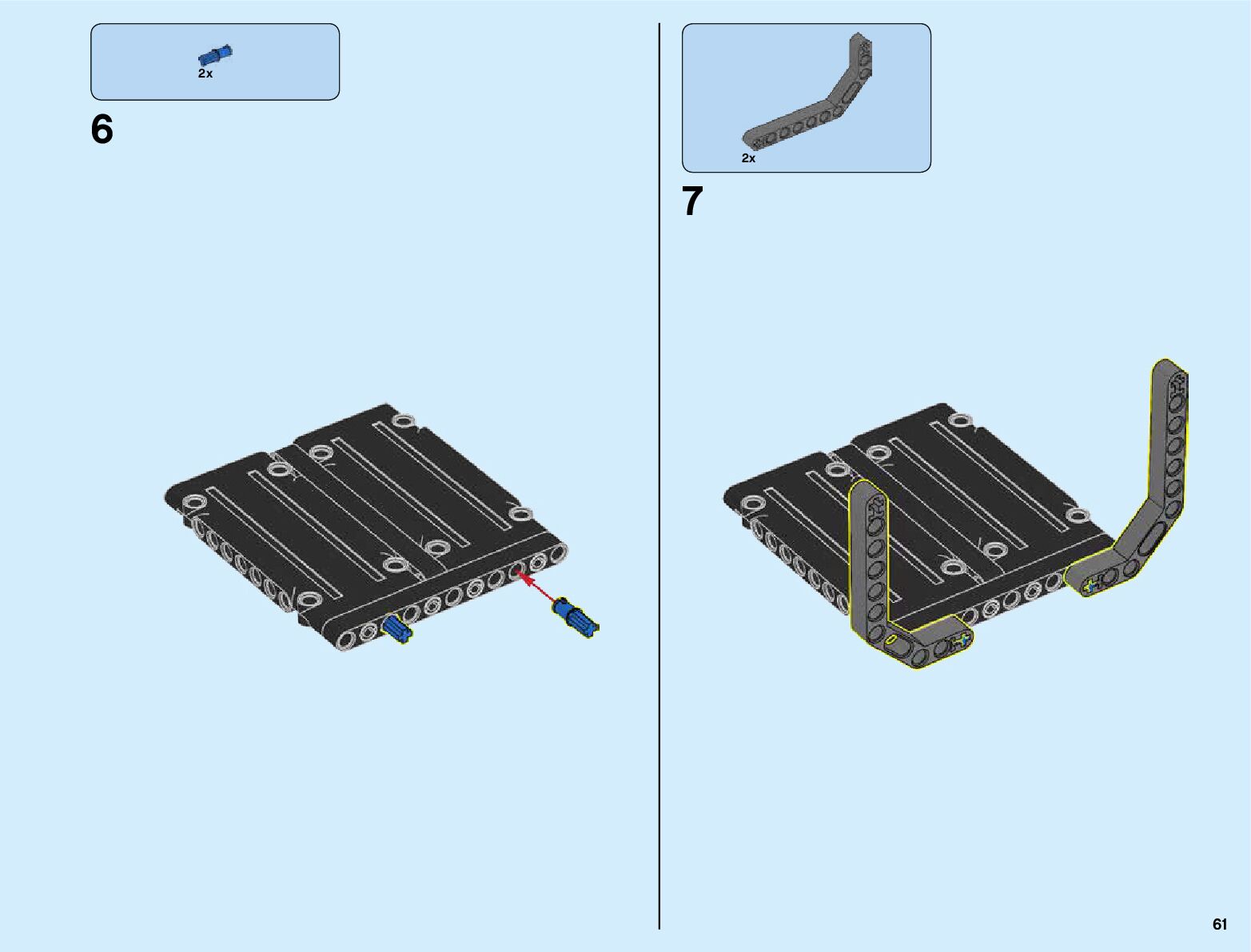 2x

6

2x

7

61