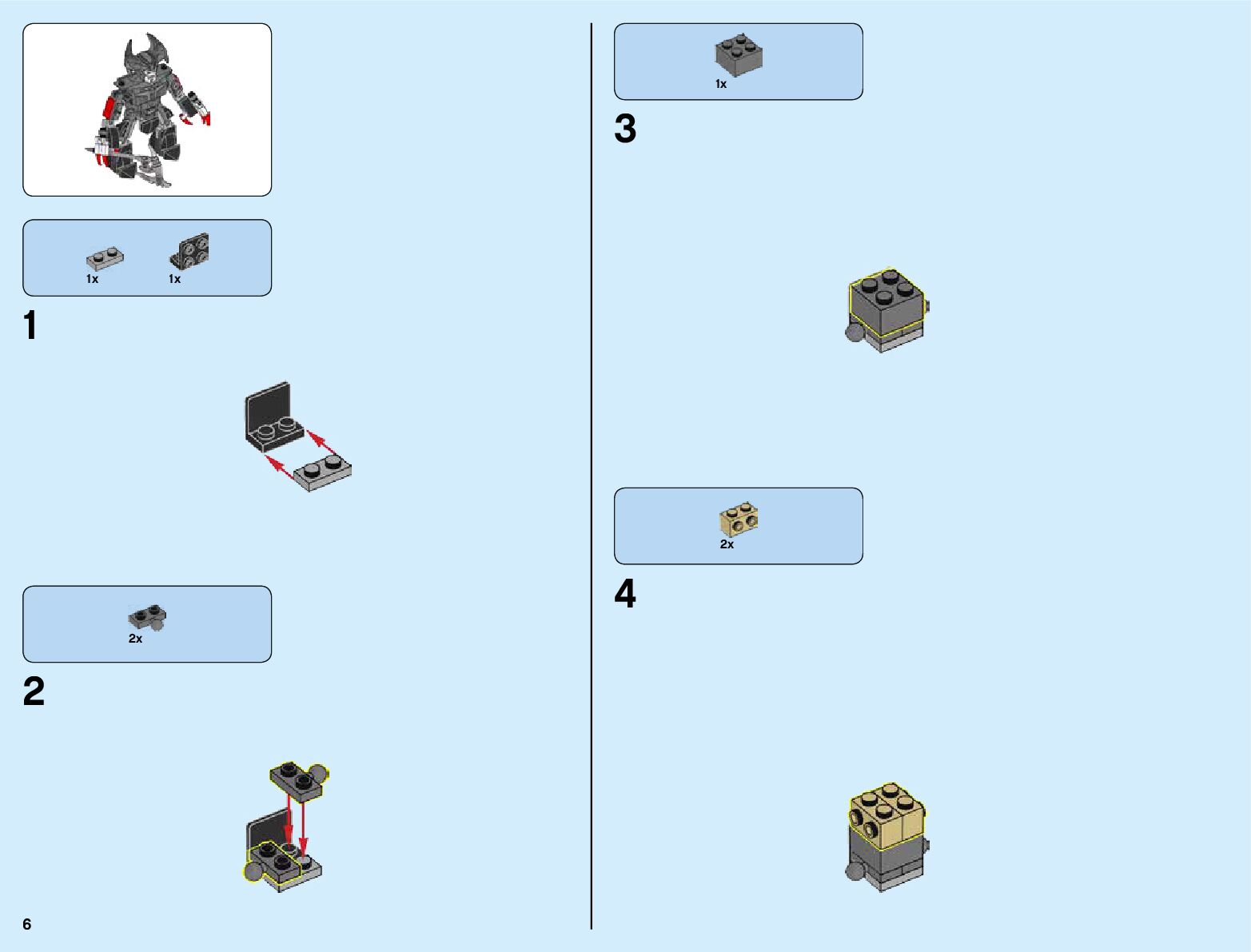 1x 1x

1

2x

2

6

1x

3

2x

4