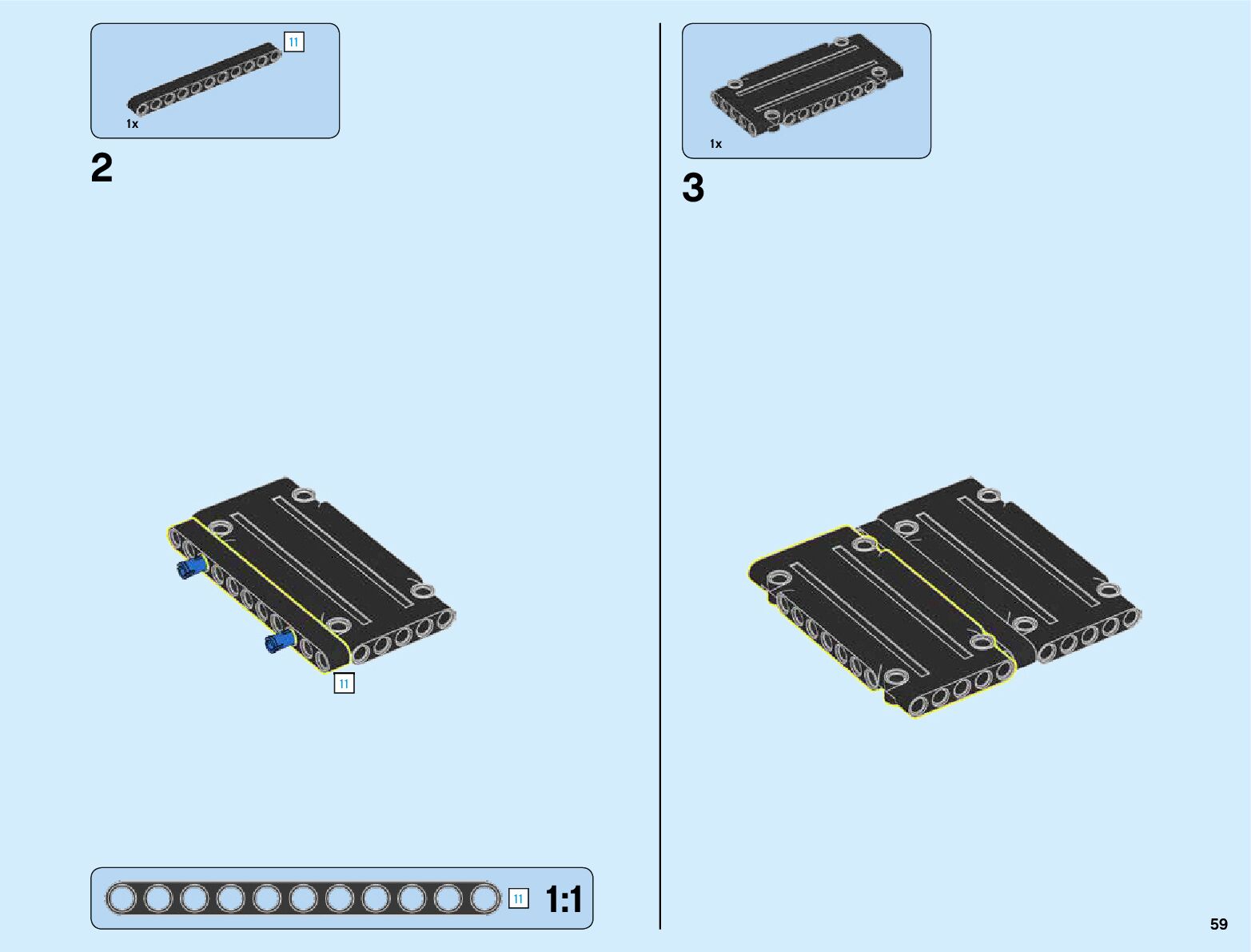 11
1x
2
11
11
1:1
1x
3
59