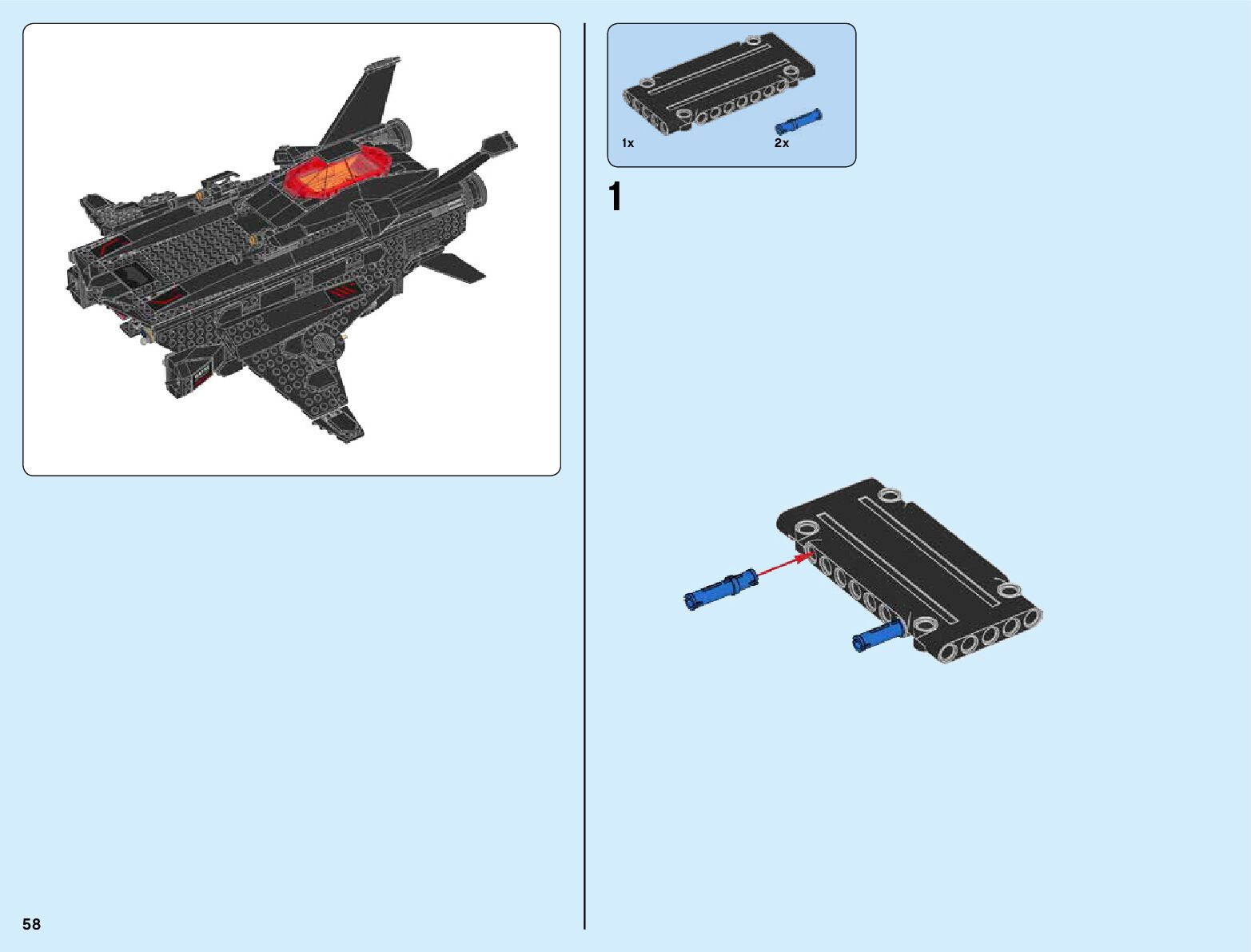 1x
2x

1

58