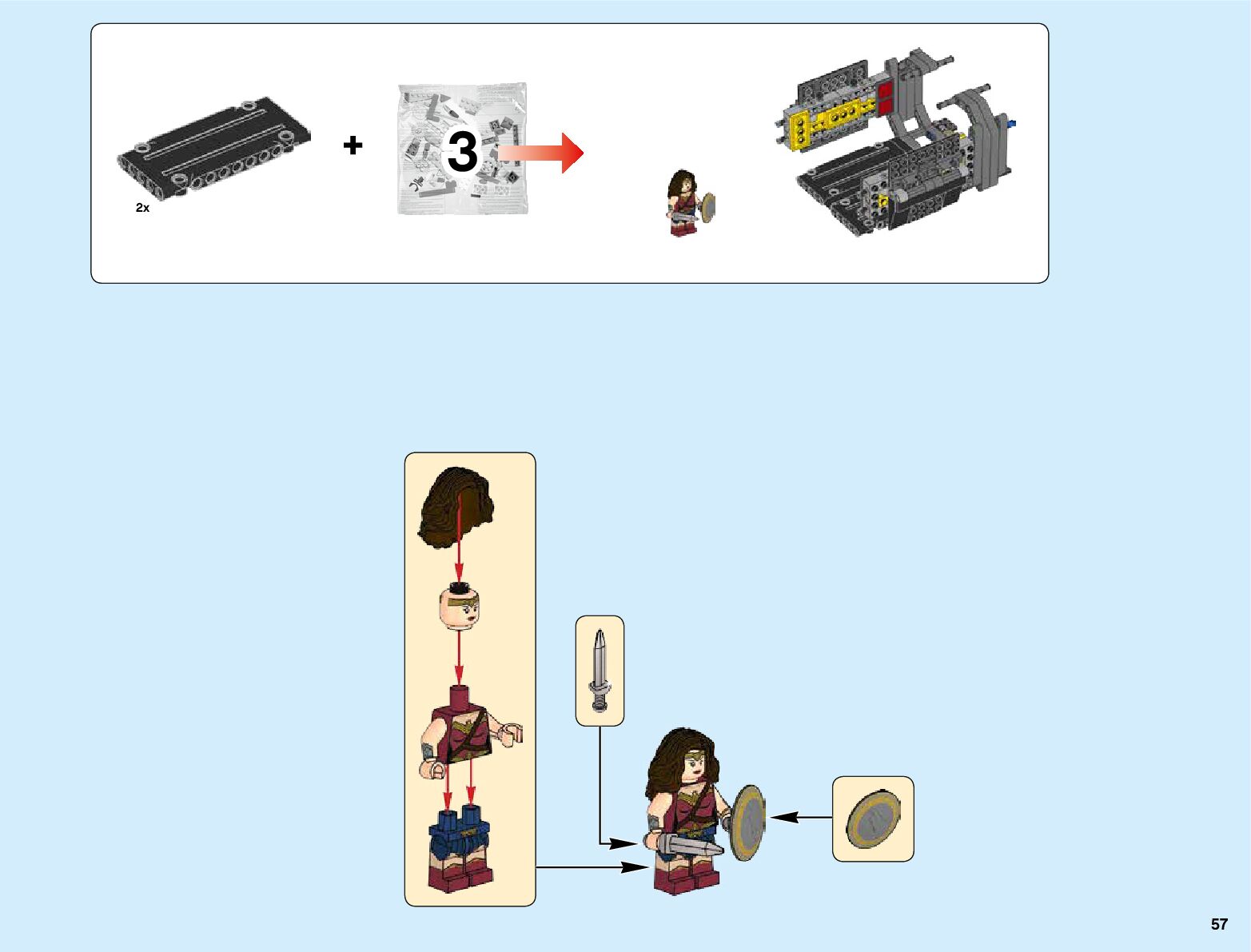 2x

+

3

57