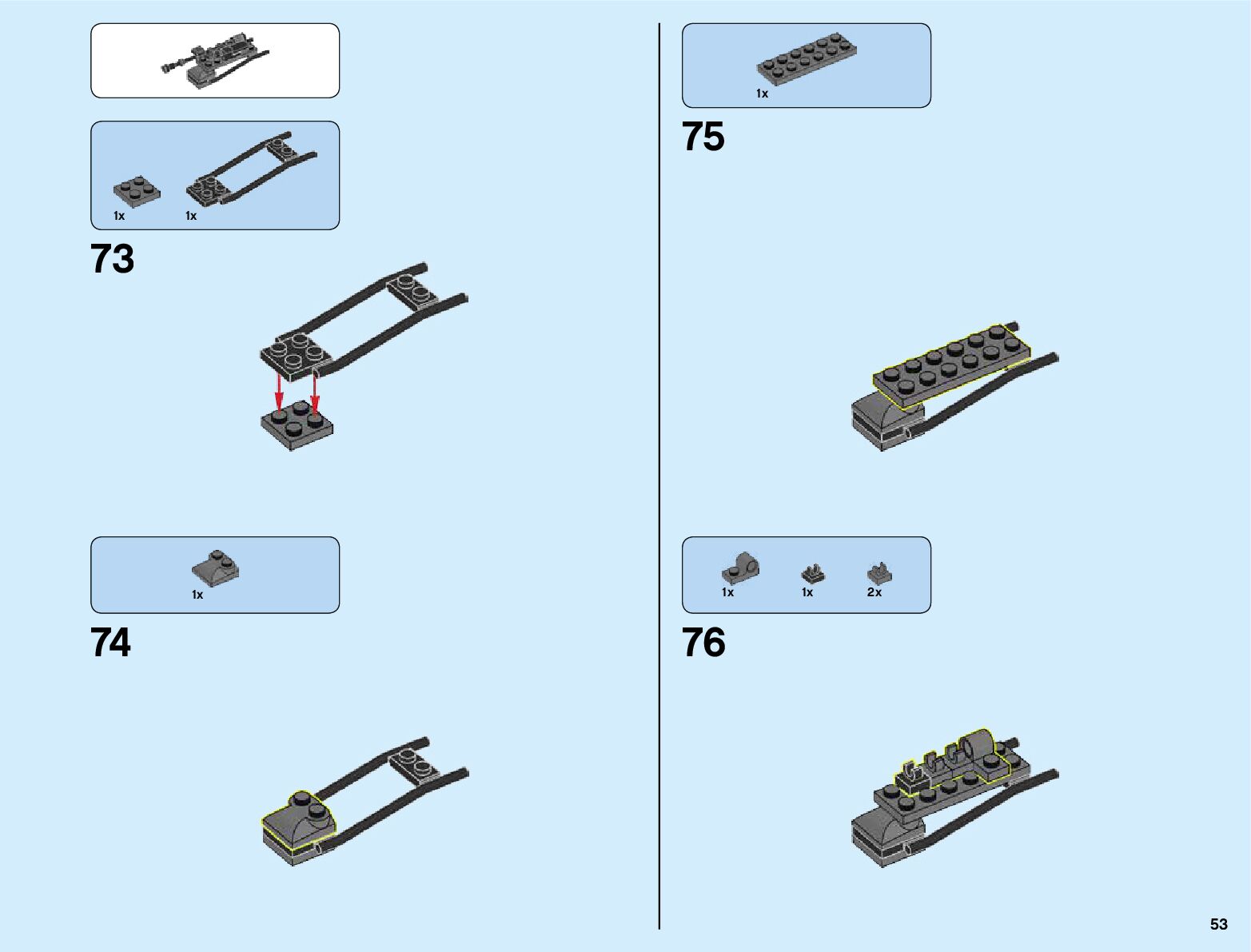 1x 1x

73

1x

74

1x

75

1x 1x 2x

76

53