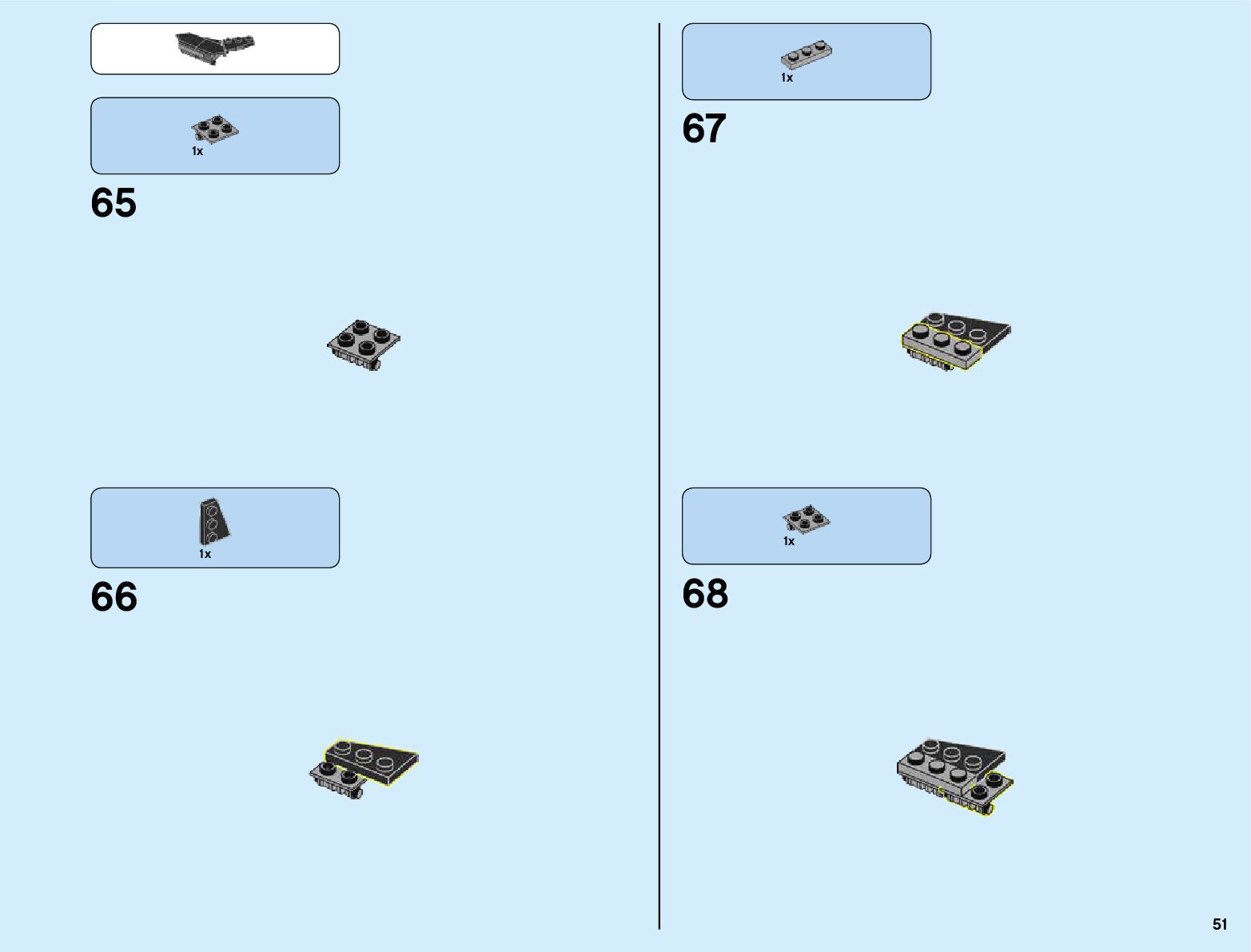 1x

65

1x

66

1x

67

1x

68

51