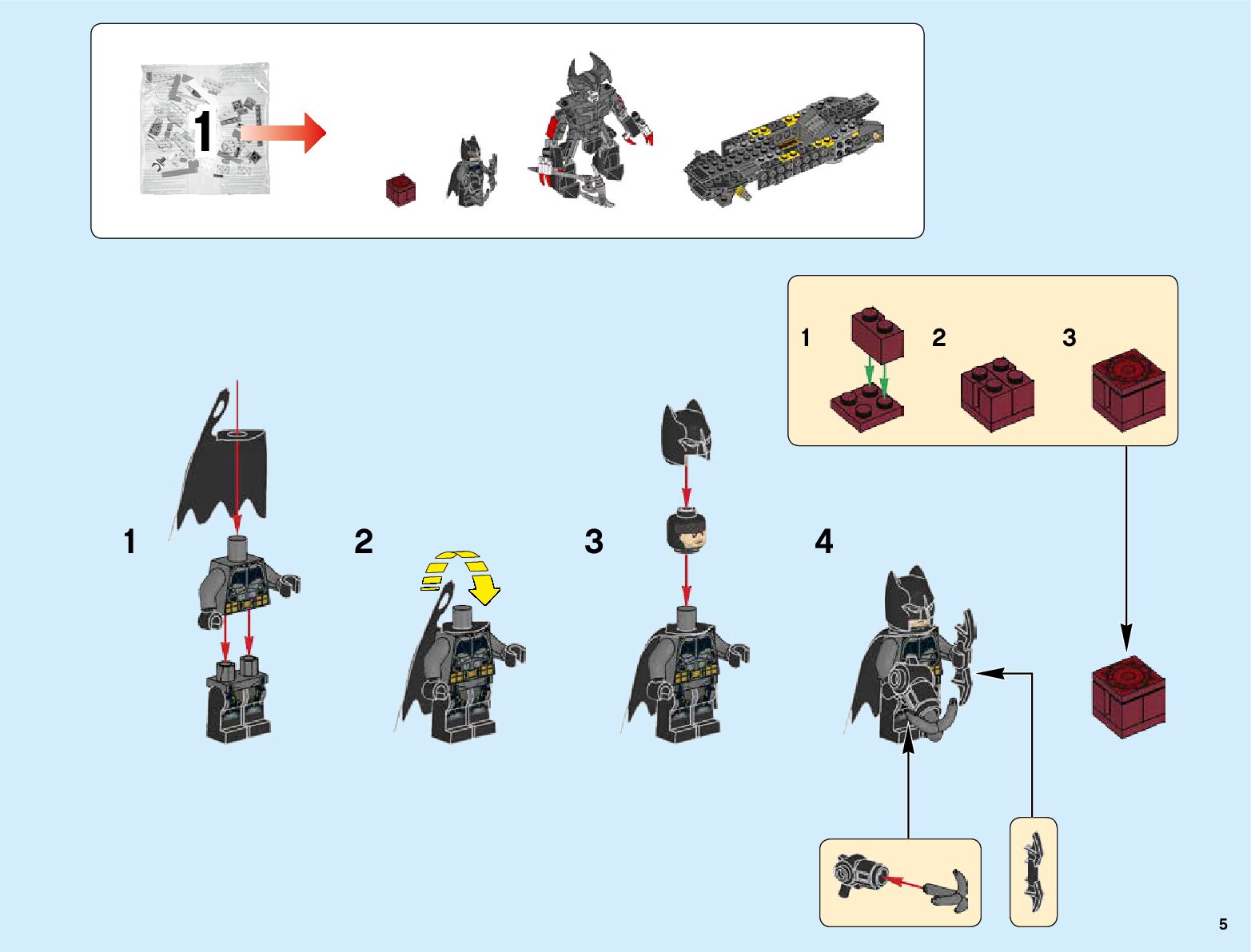 1

1 2 3

1

2

3

4

5