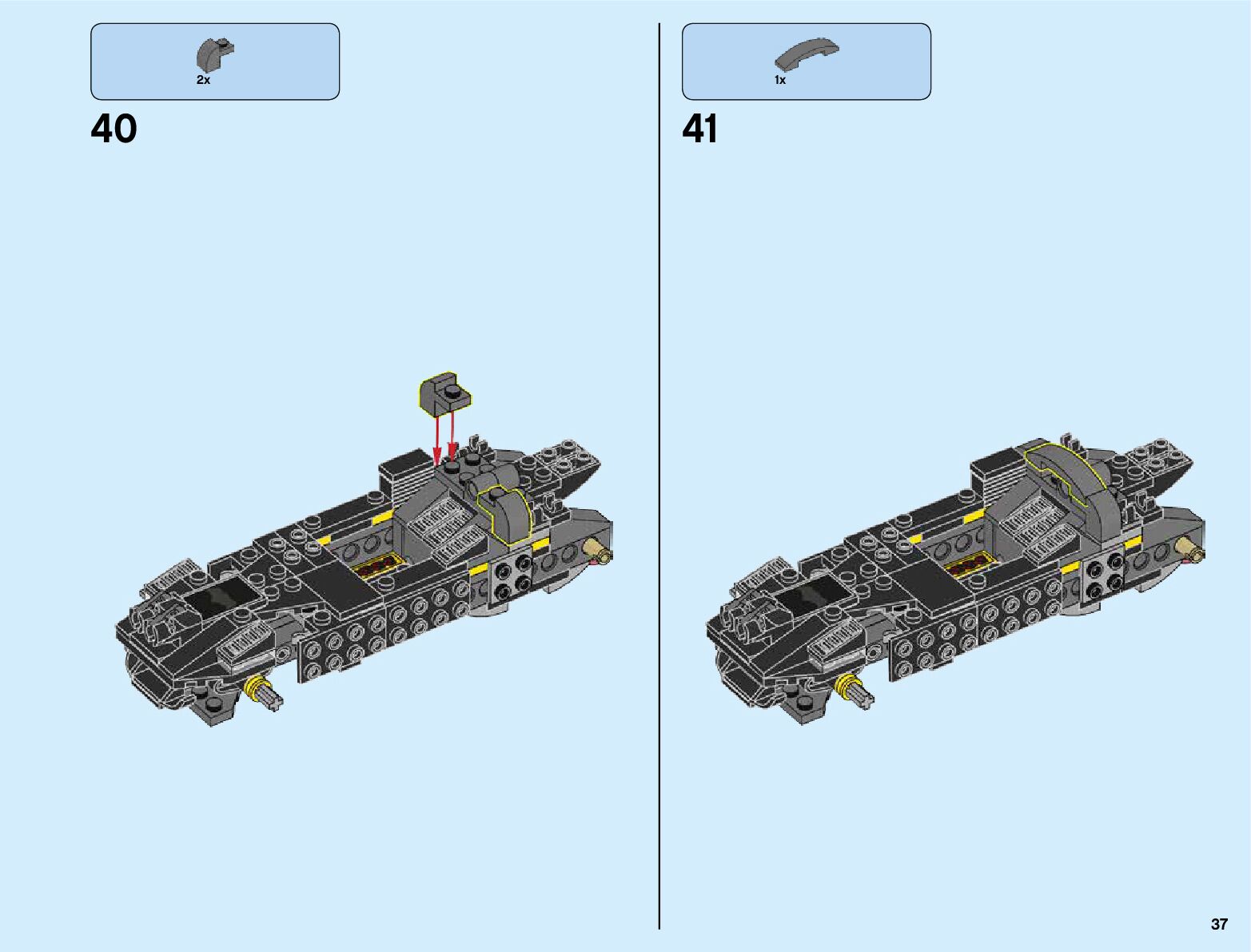 2x

40

1x

41

37