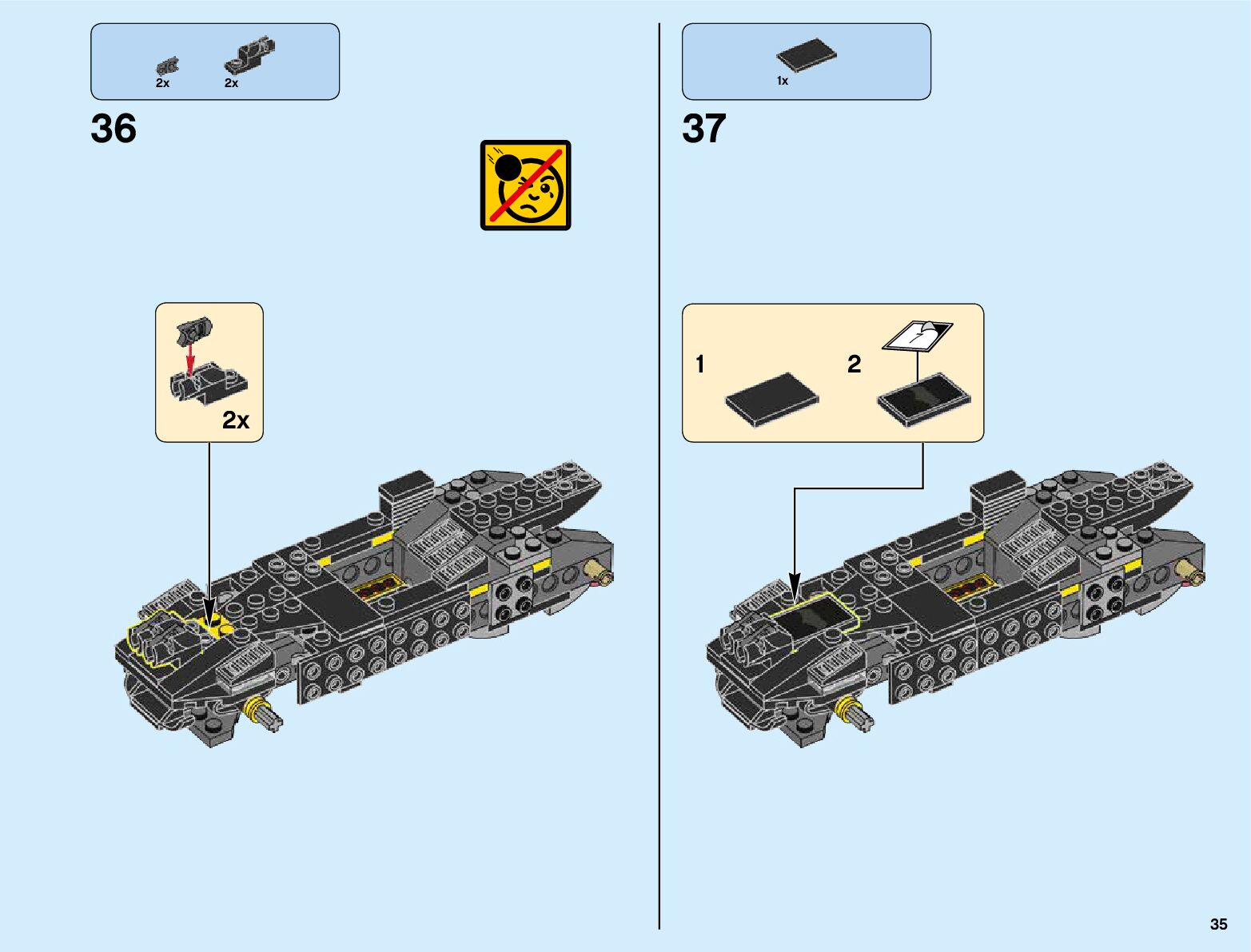 2x 2x

36

2x

1x

37

1

2

35