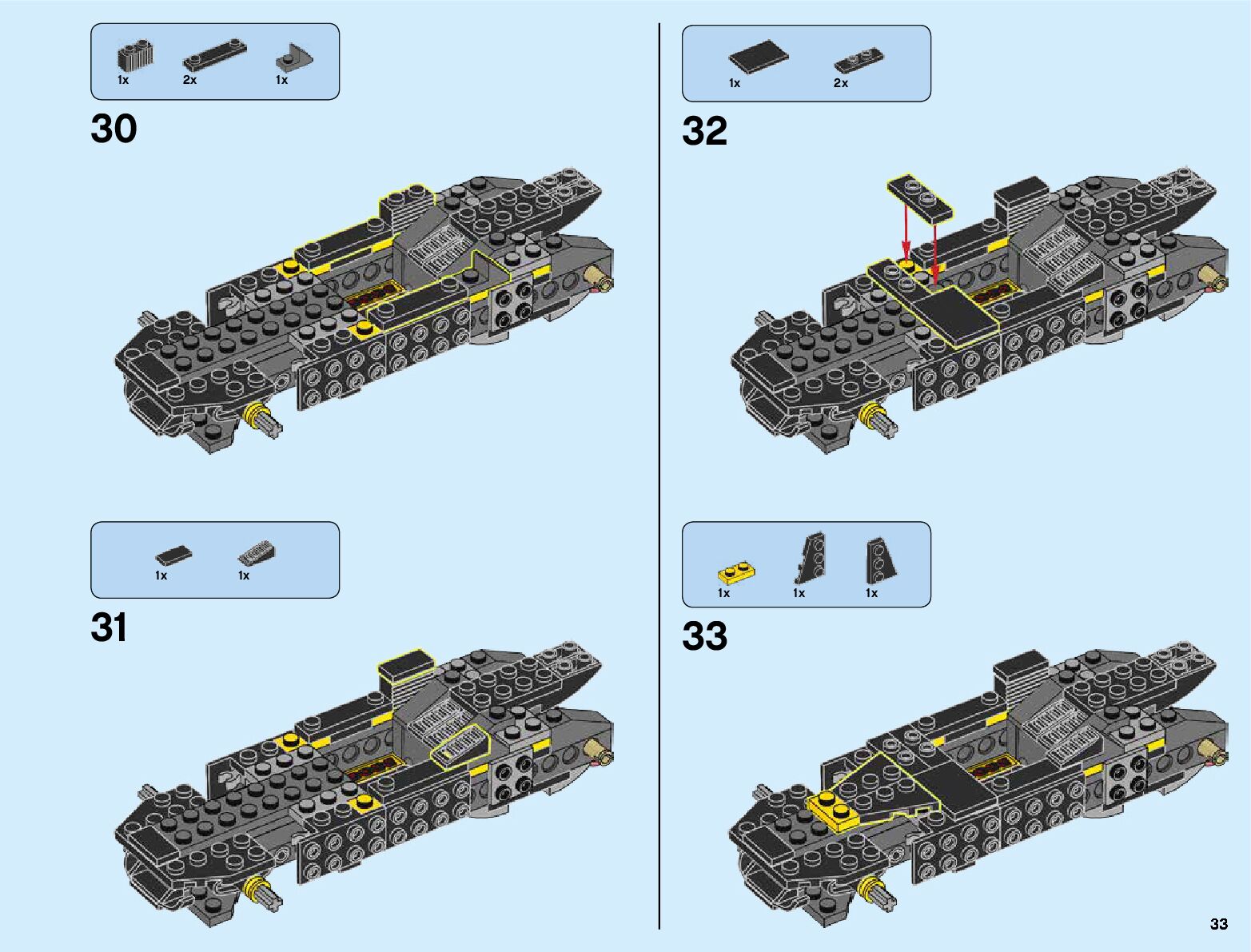 1x 2x 1x

30

1x 1x

31

1x 2x

32

1x 1x 1x

33

33