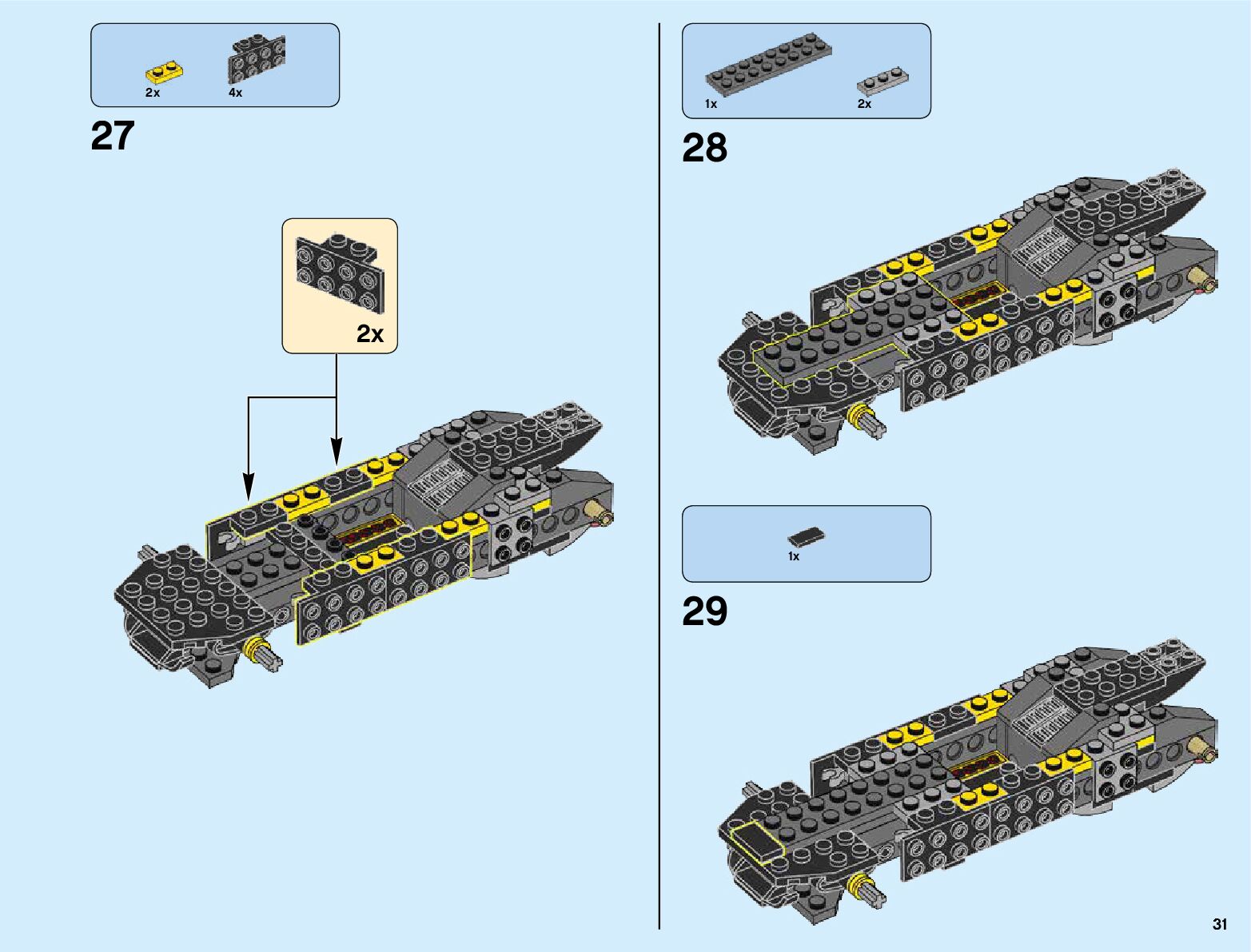 2x 4x

27

2x

1x 2x

28

1x

29

31