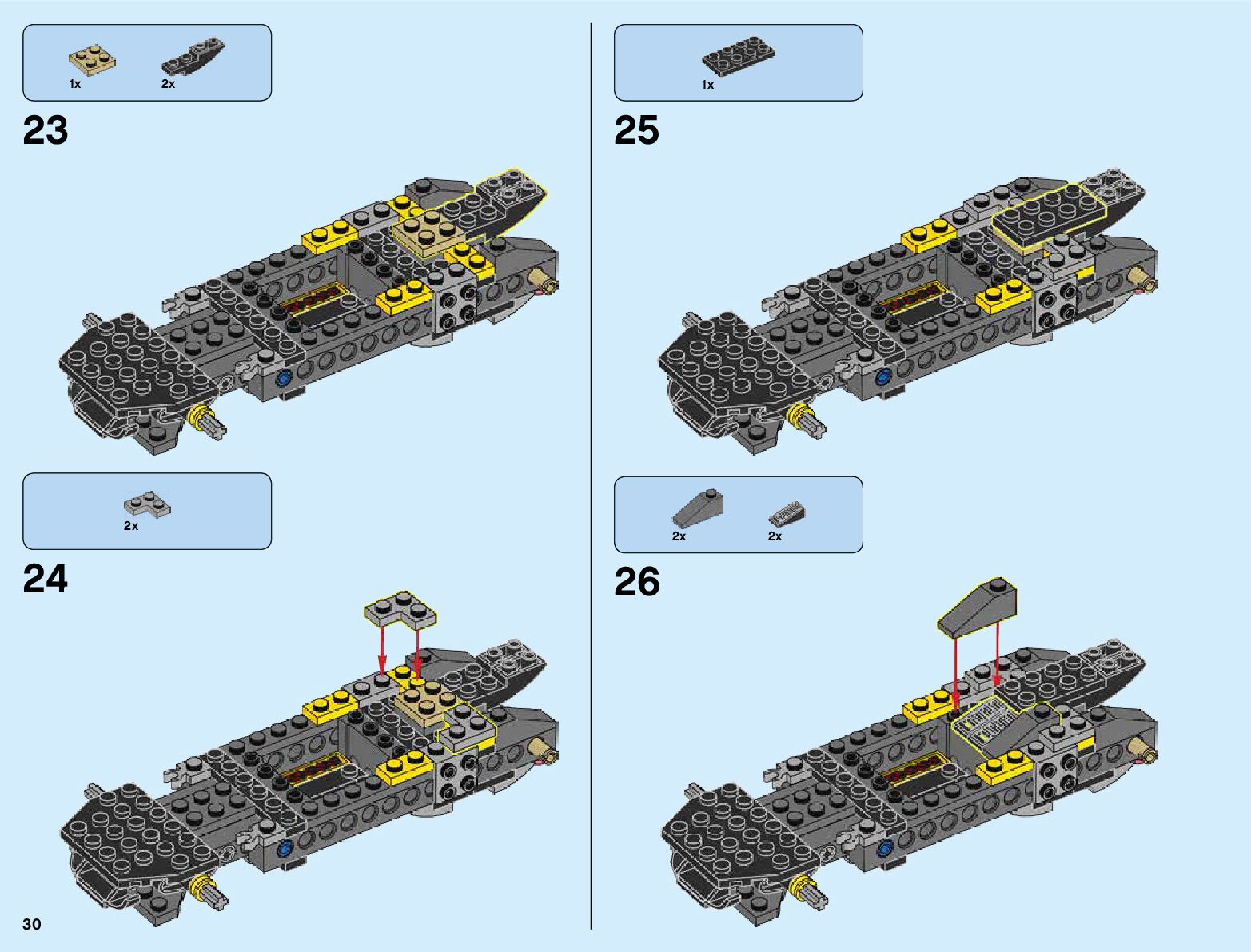 1x 2x

23

2x

24

30

1x

25

2x 2x

26