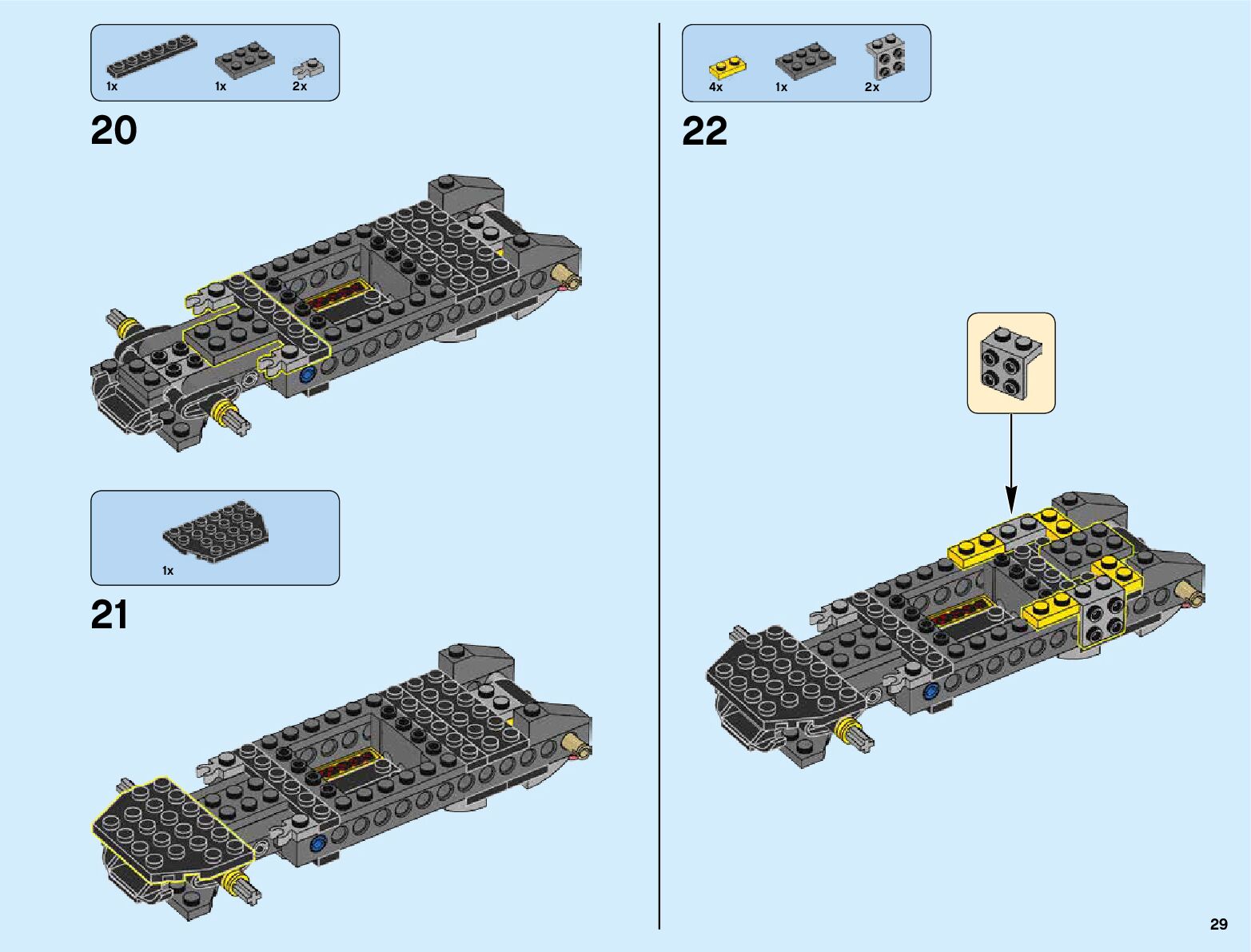 1x 1x 2x

20

1x

21

4x 1x 2x

22

29