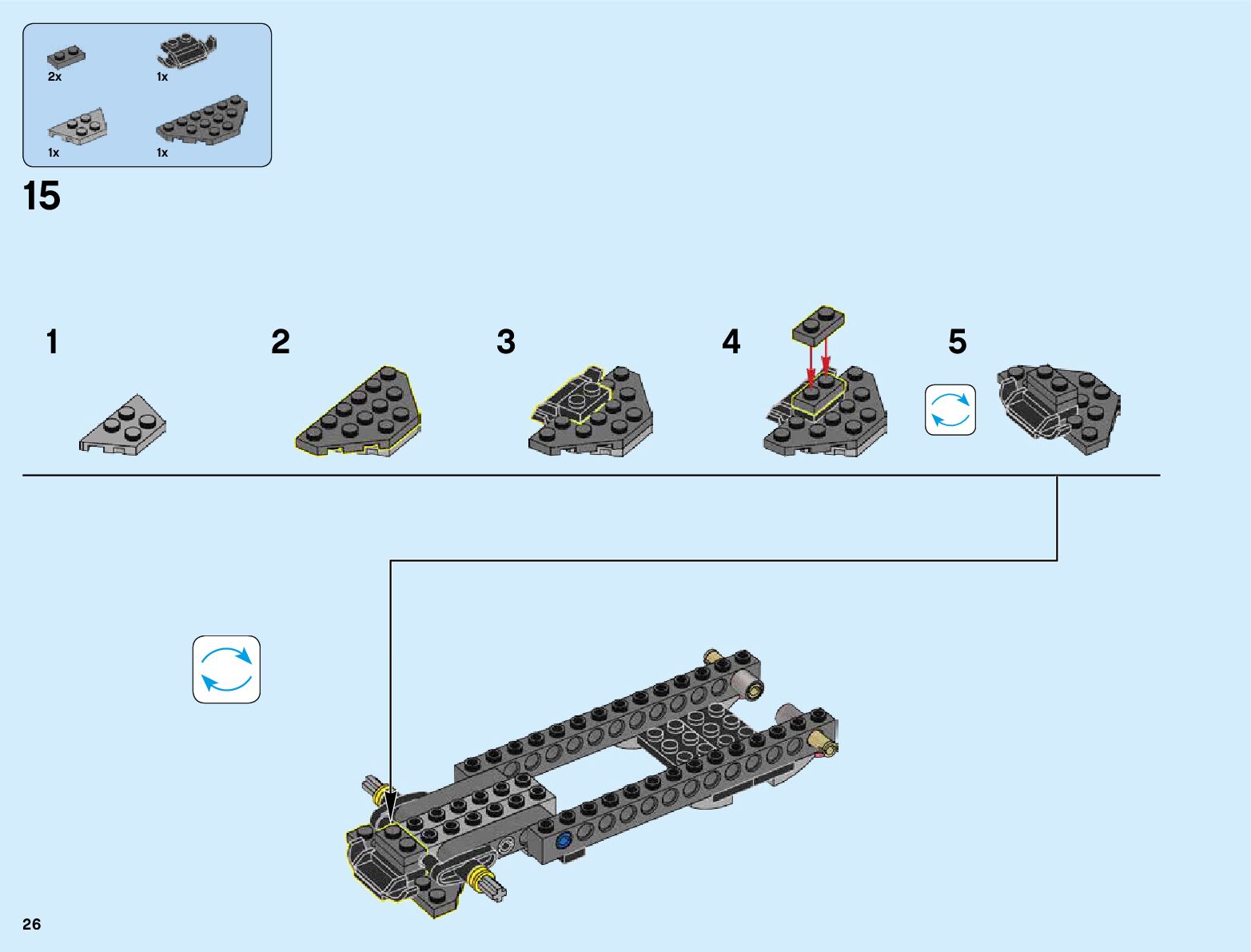 2x
1x
1x
1x

15

1
2
3
4
5

26