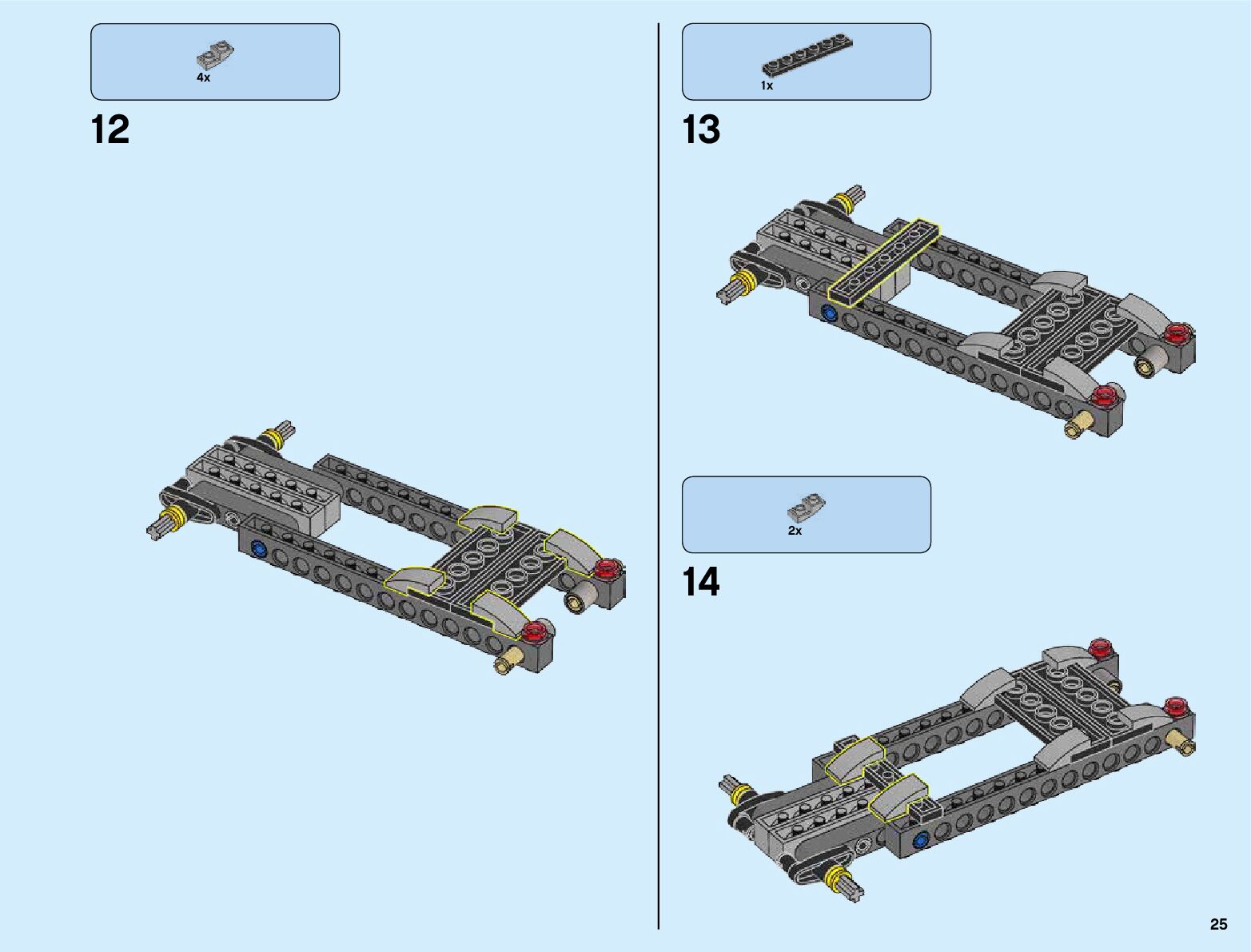 4x

12

1x

13

2x

14

25