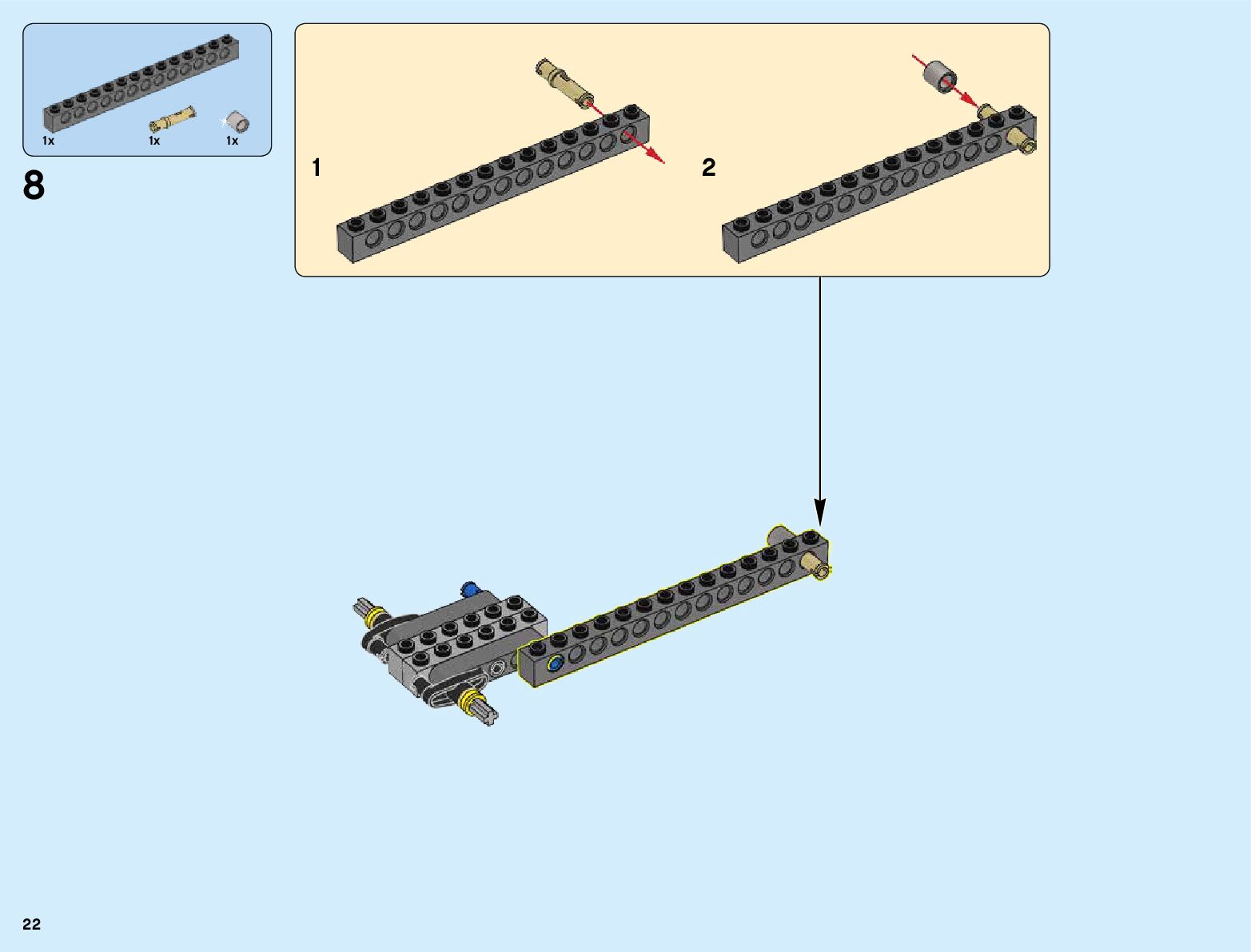 1x 1x 1x

8

1

2

22