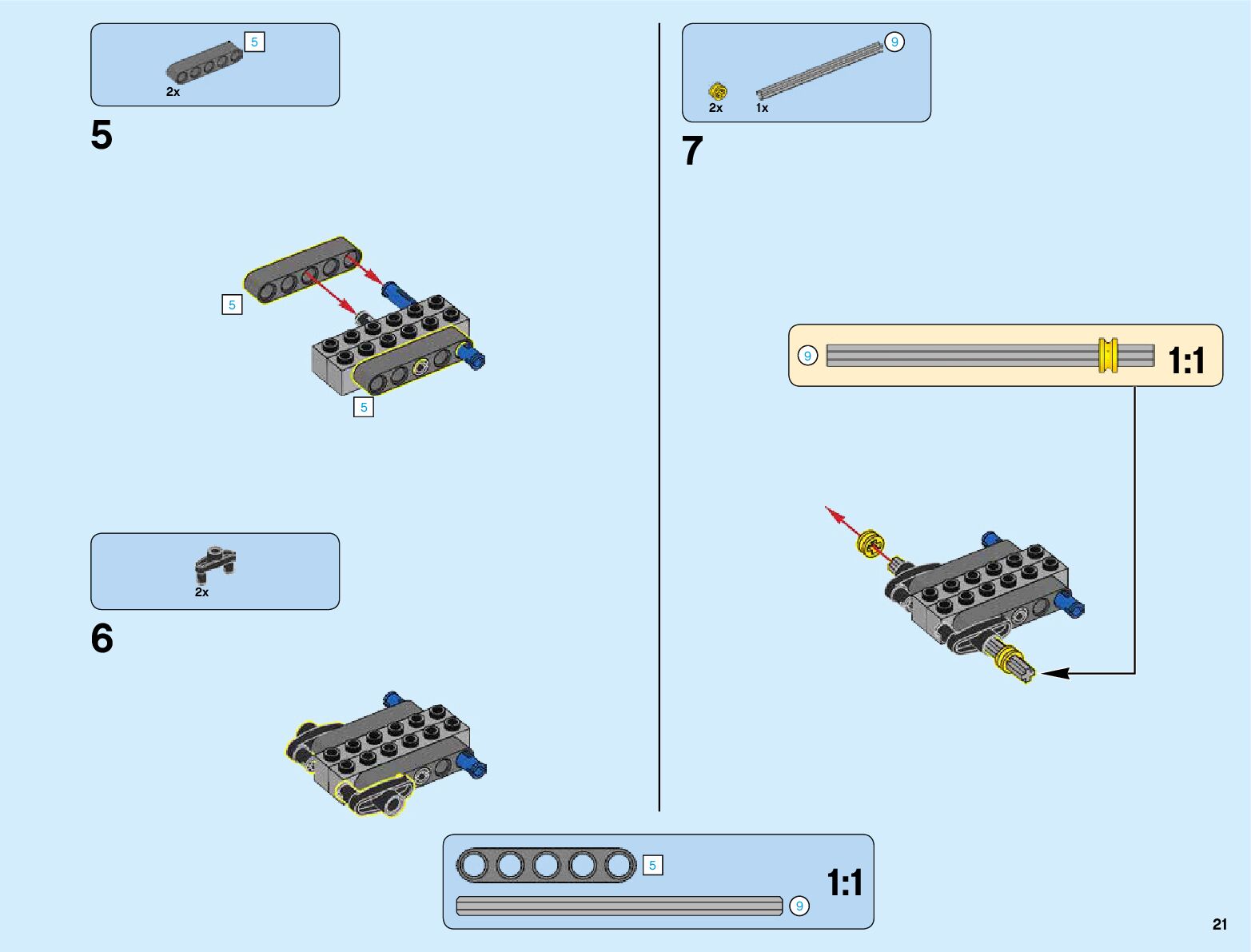 5
2x

5

5

5

2x

6

9
2x
1x

7

9
1:1

5
9
1:1

21