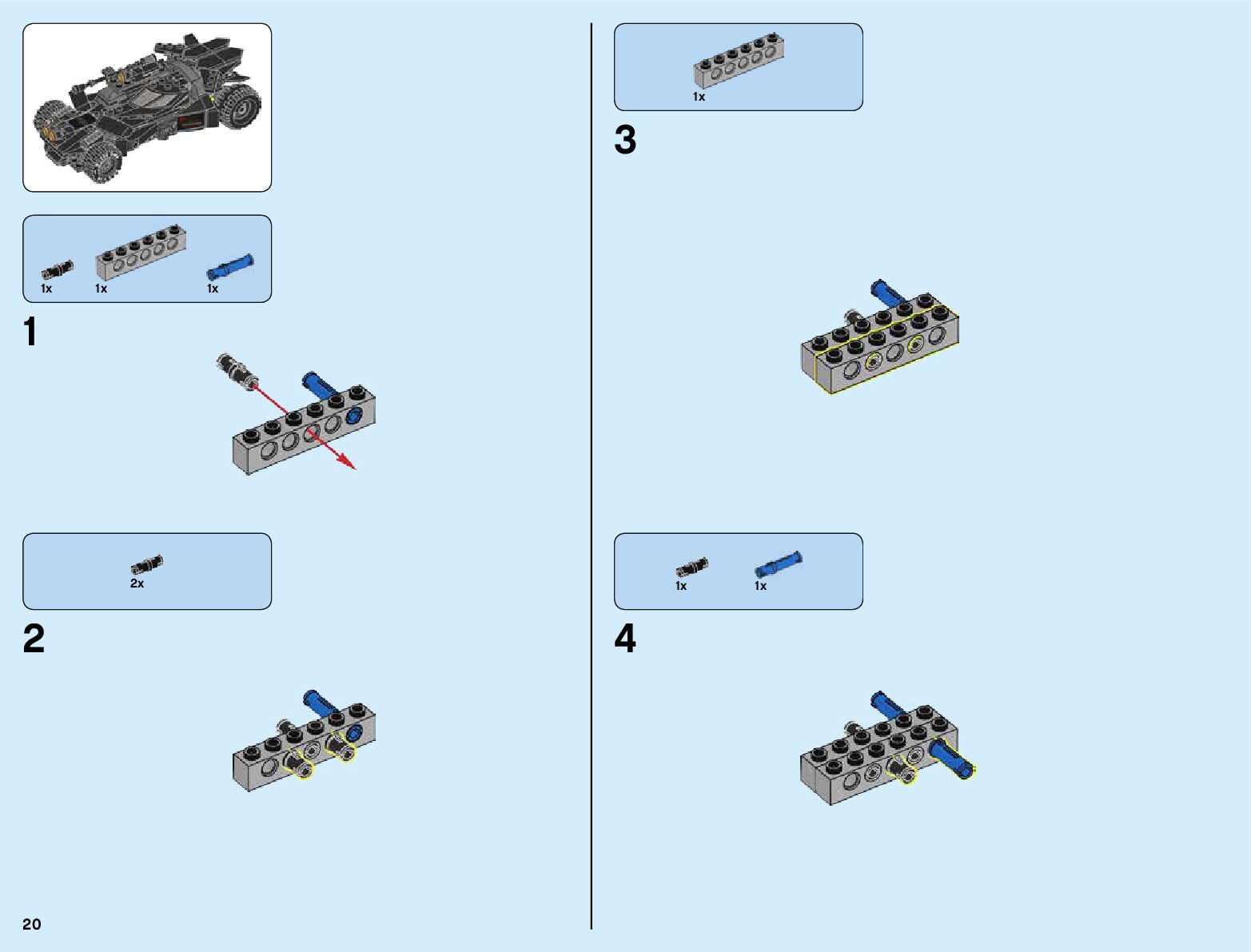 1x 1x 1x

1

2x

2

20

1x

3

1x 1x

4