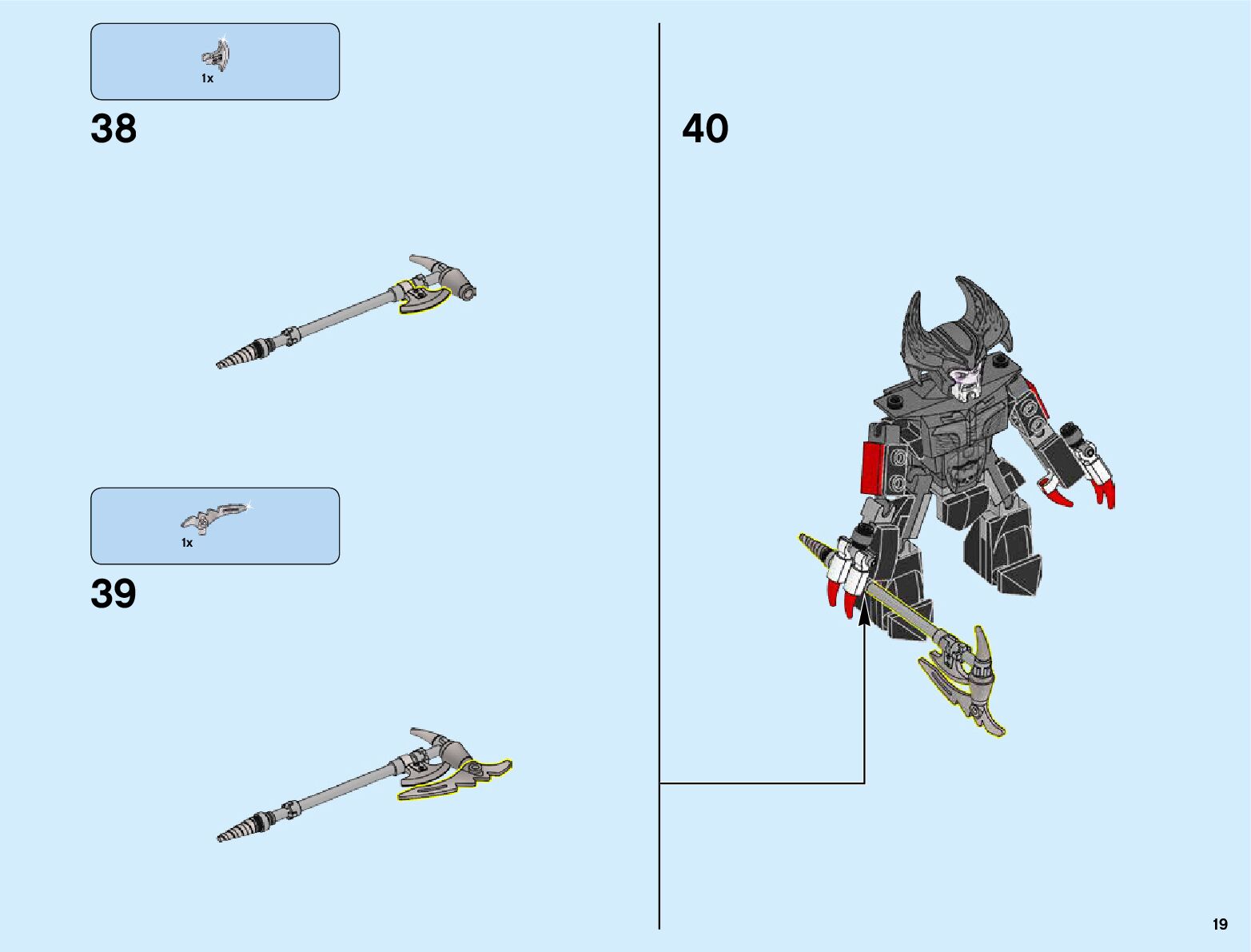 1x

38

1x

39

40

19