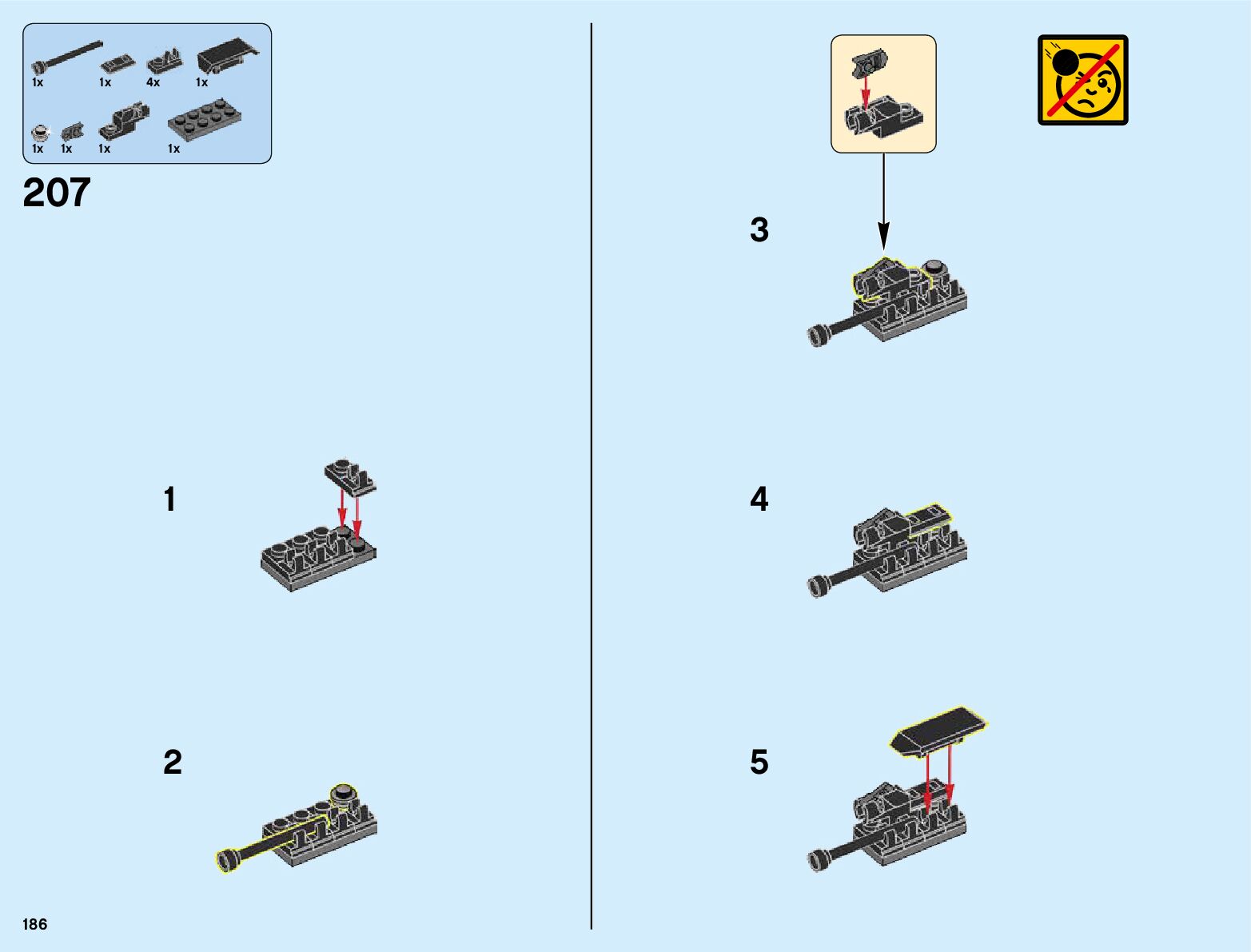 1x 1x 4x 1x
1x 1x 1x 1x

207

1

2

3

4

5

186