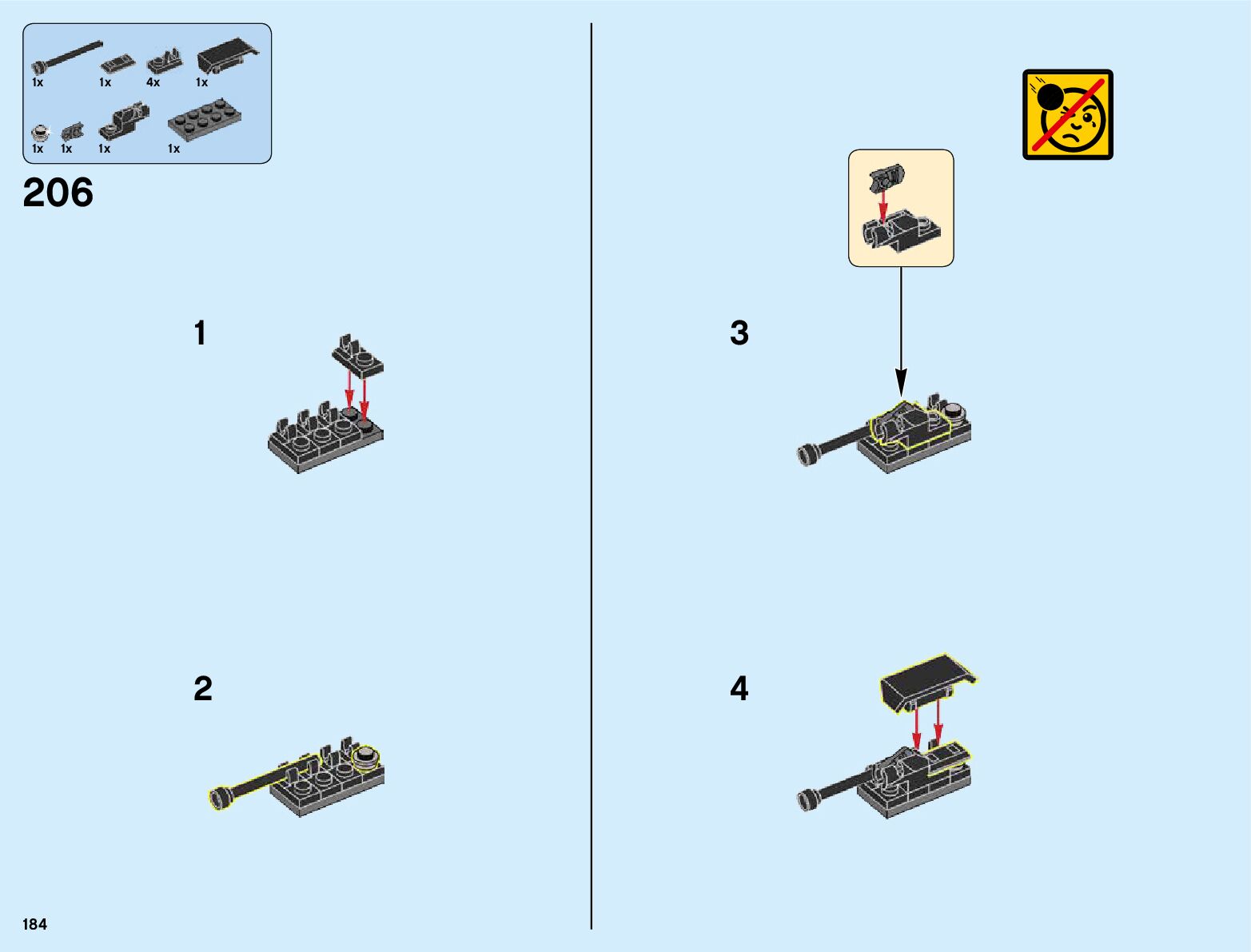 1x 1x 4x 1x

1x 1x 1x 1x

206

1

2

3

4

184