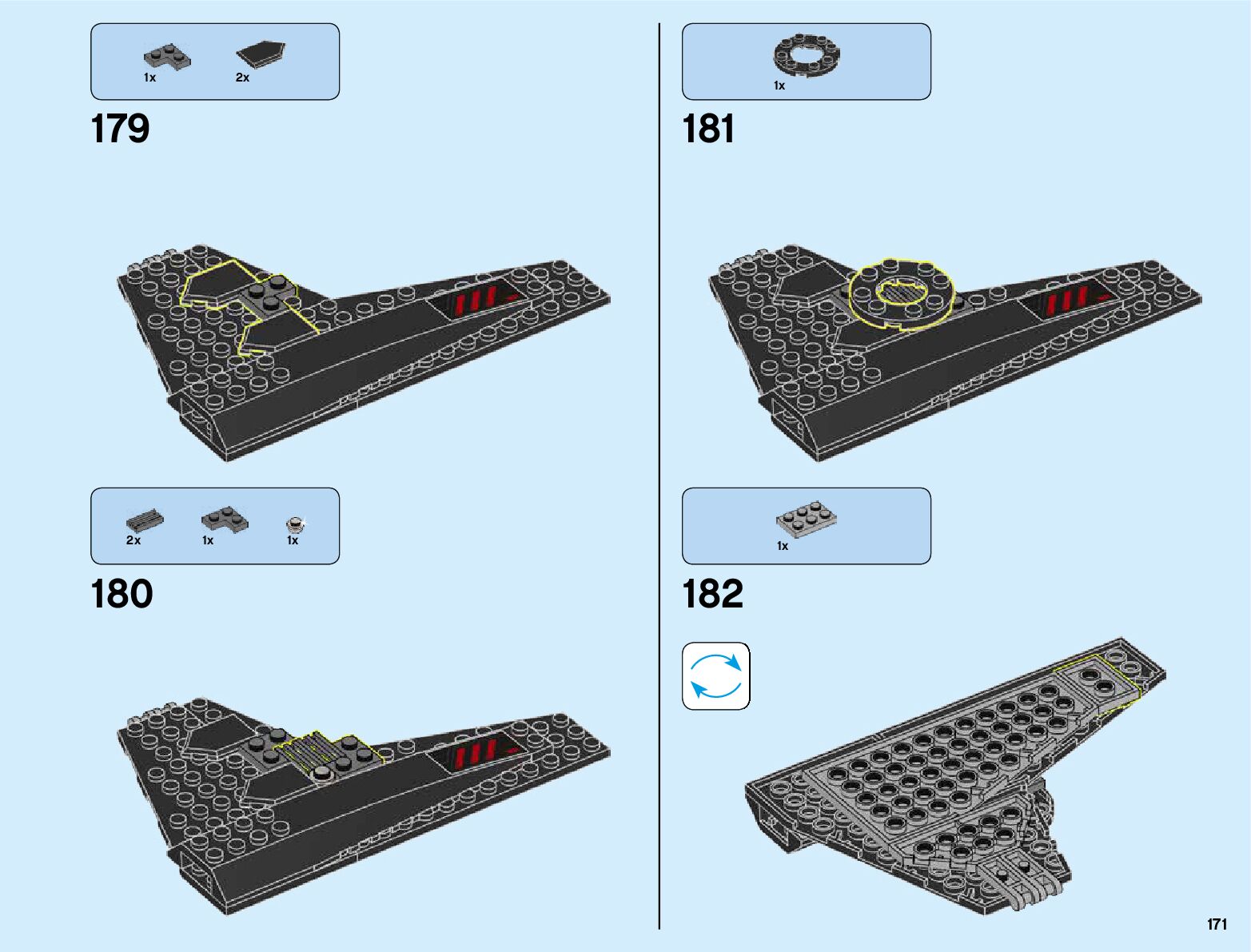 1x 2x

179

2x 1x 1x

180

1x

181

1x

182

171