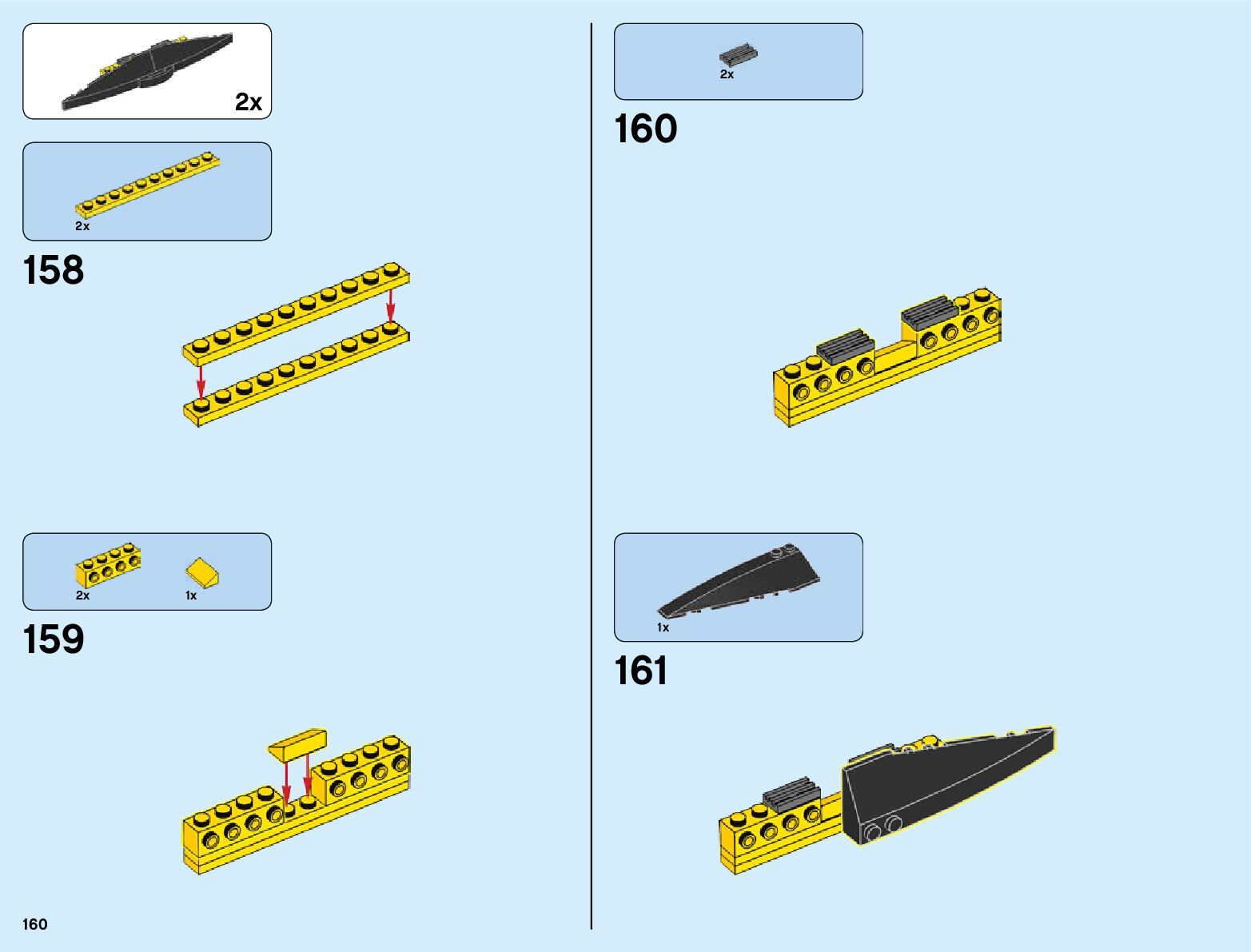 2x

2x

158

2x

1x

159

160

2x

160

1x

161