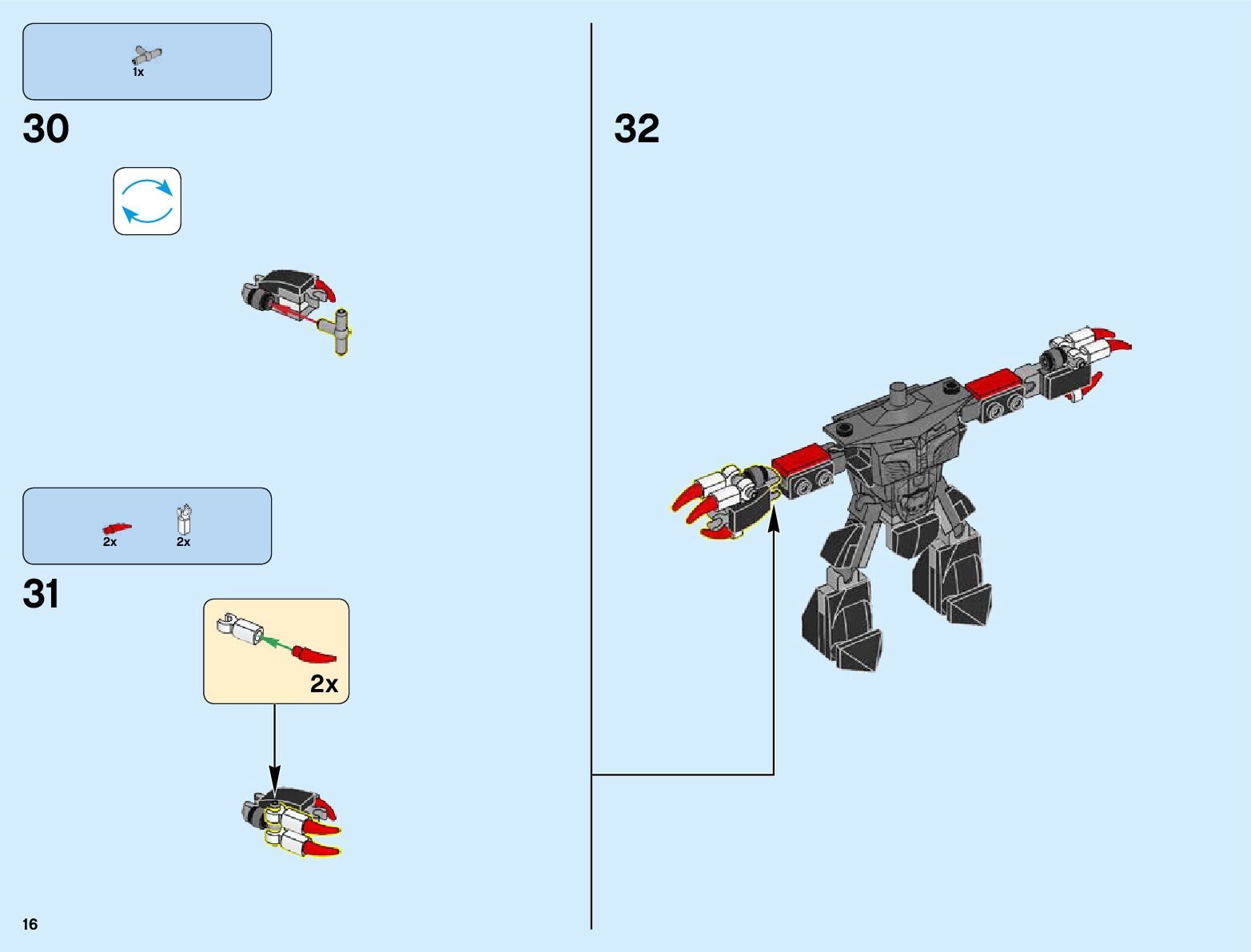 1x

30

2x 2x

31

2x

32

16