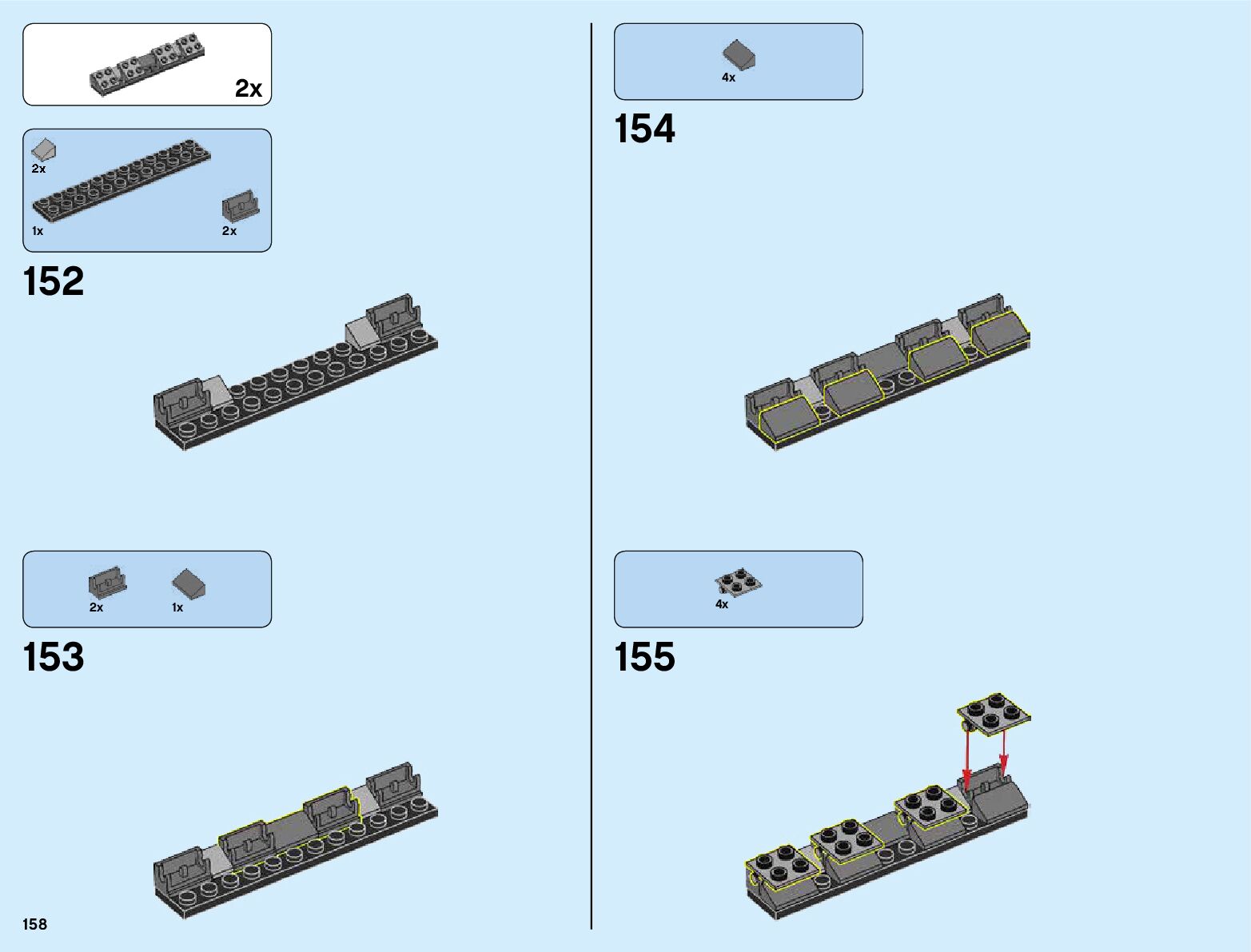 2x

2x

1x

2x

152

2x

1x

153

158

4x

154

4x

155