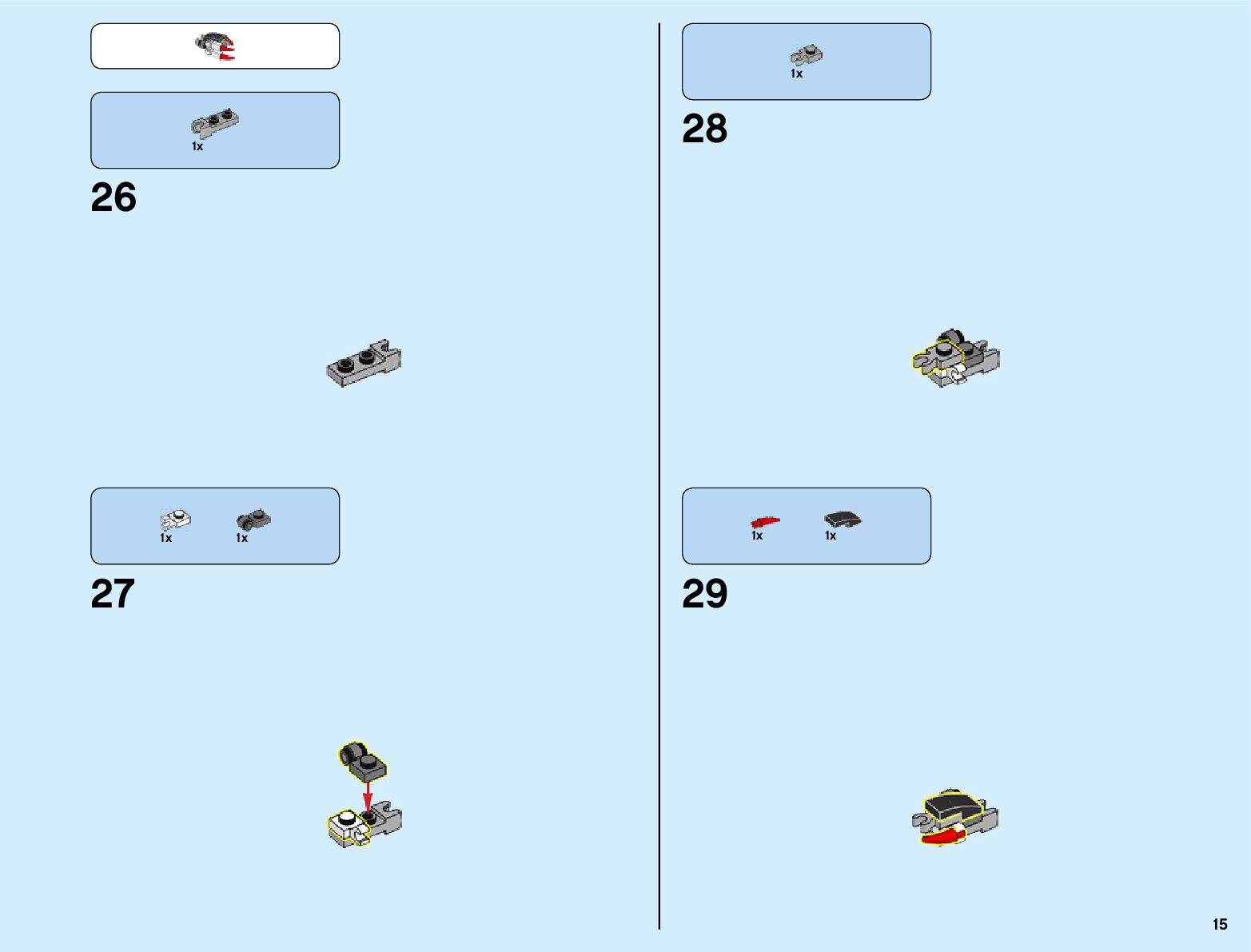 1x

26

1x 1x

27

1x

28

1x 1x

29

15