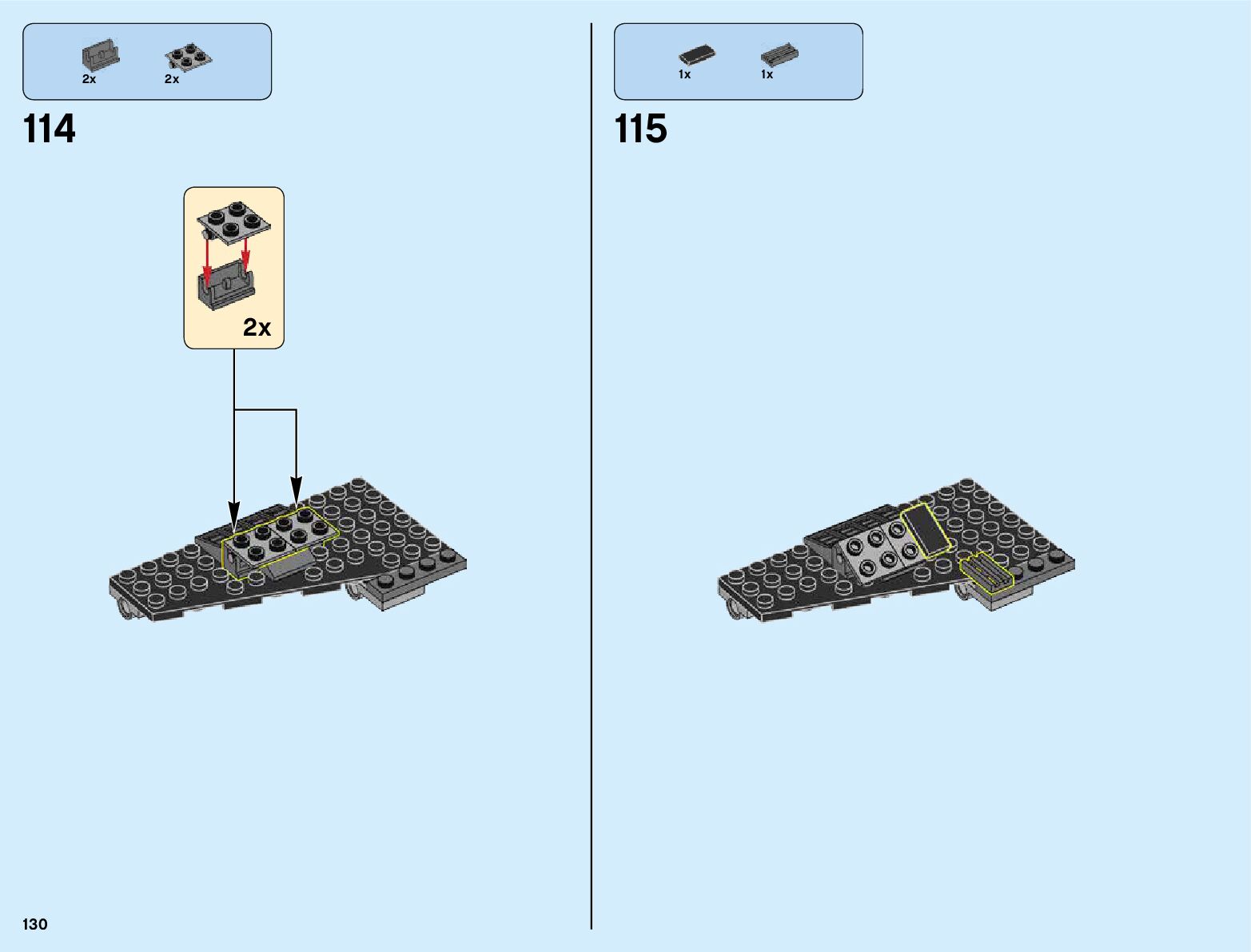 2x 2x

114

2x

1x 1x

115

130