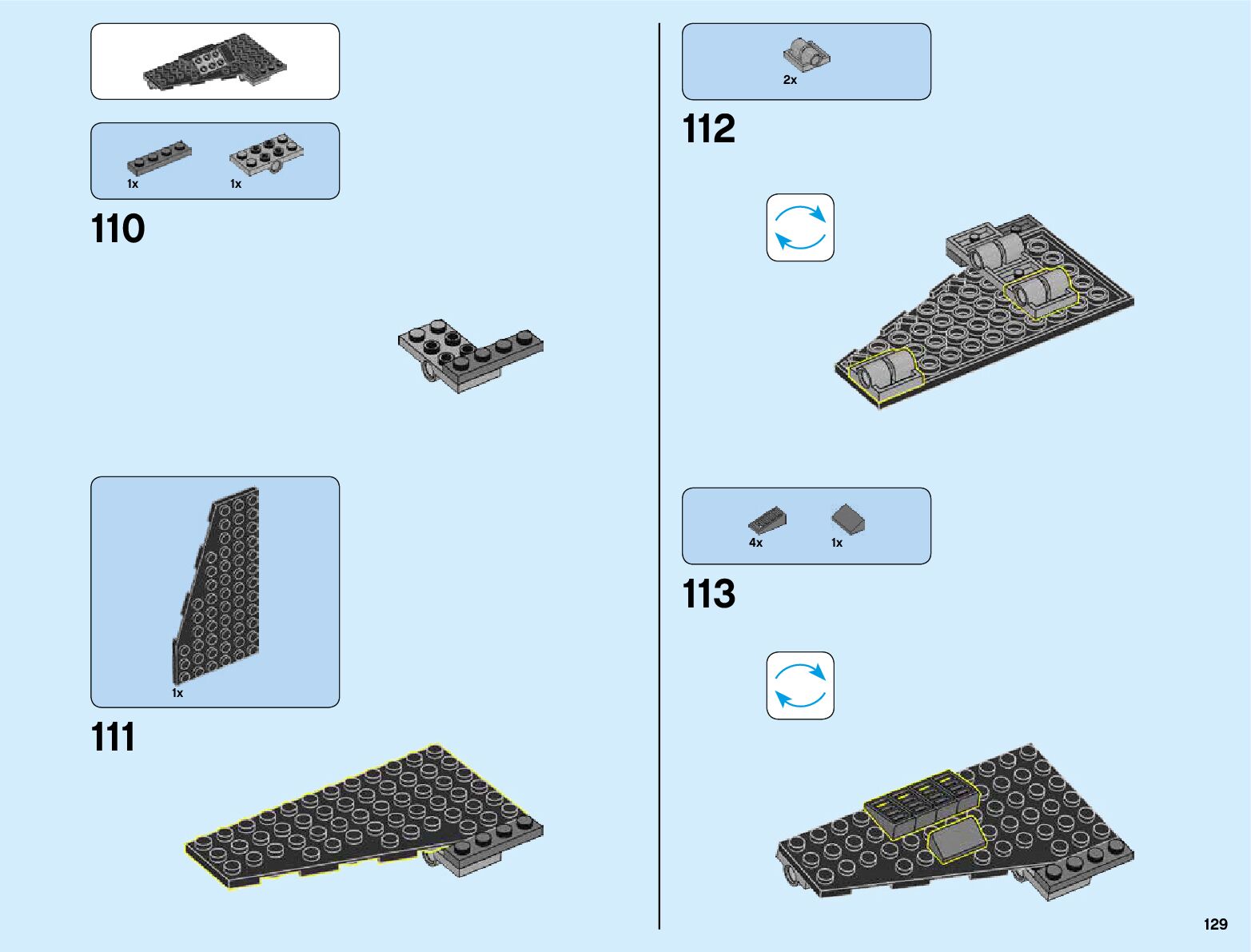 1x

1x

110

1x

111

2x

112

4x

1x

113

129