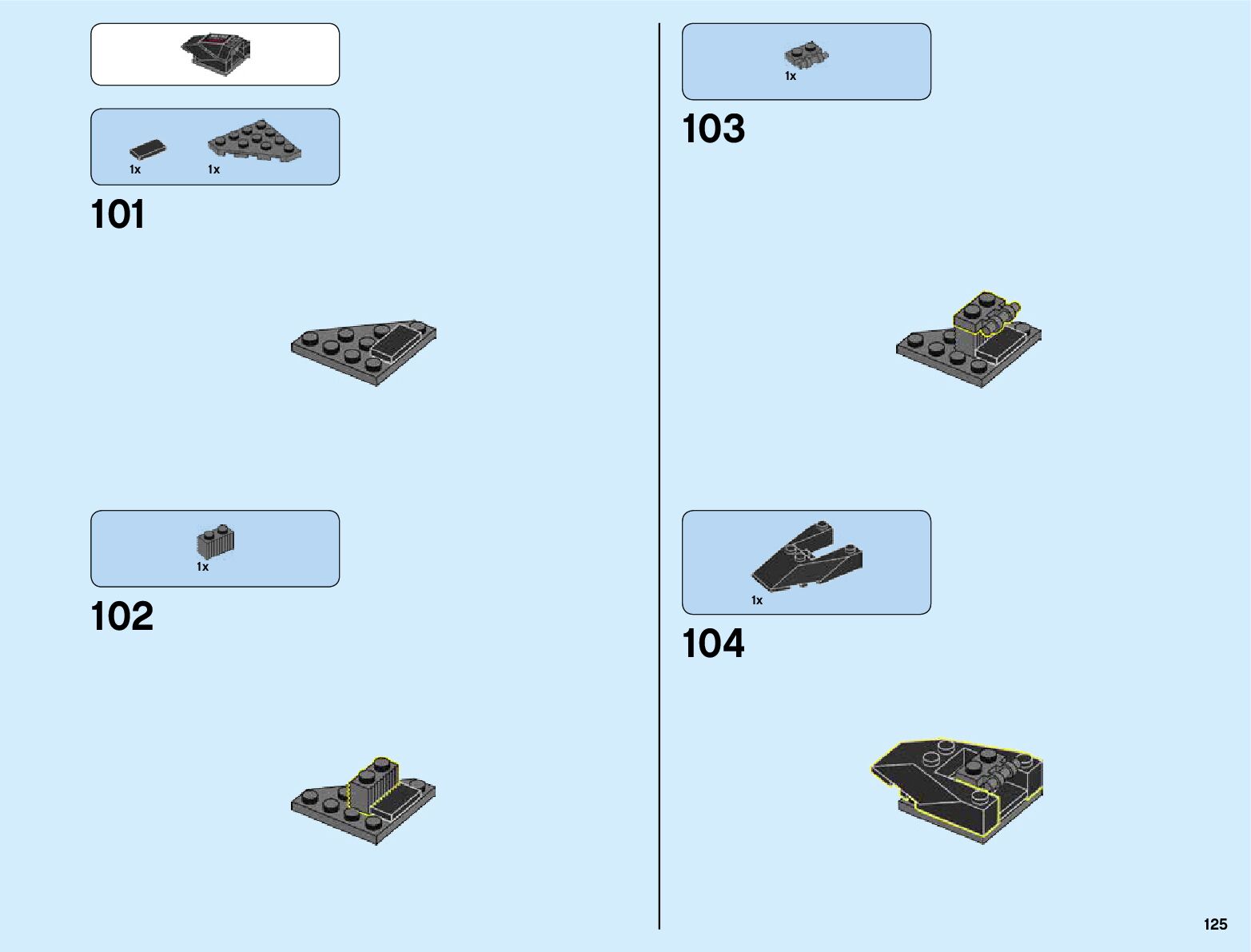 1x 1x

101

1x

102

1x

103

1x

104

125