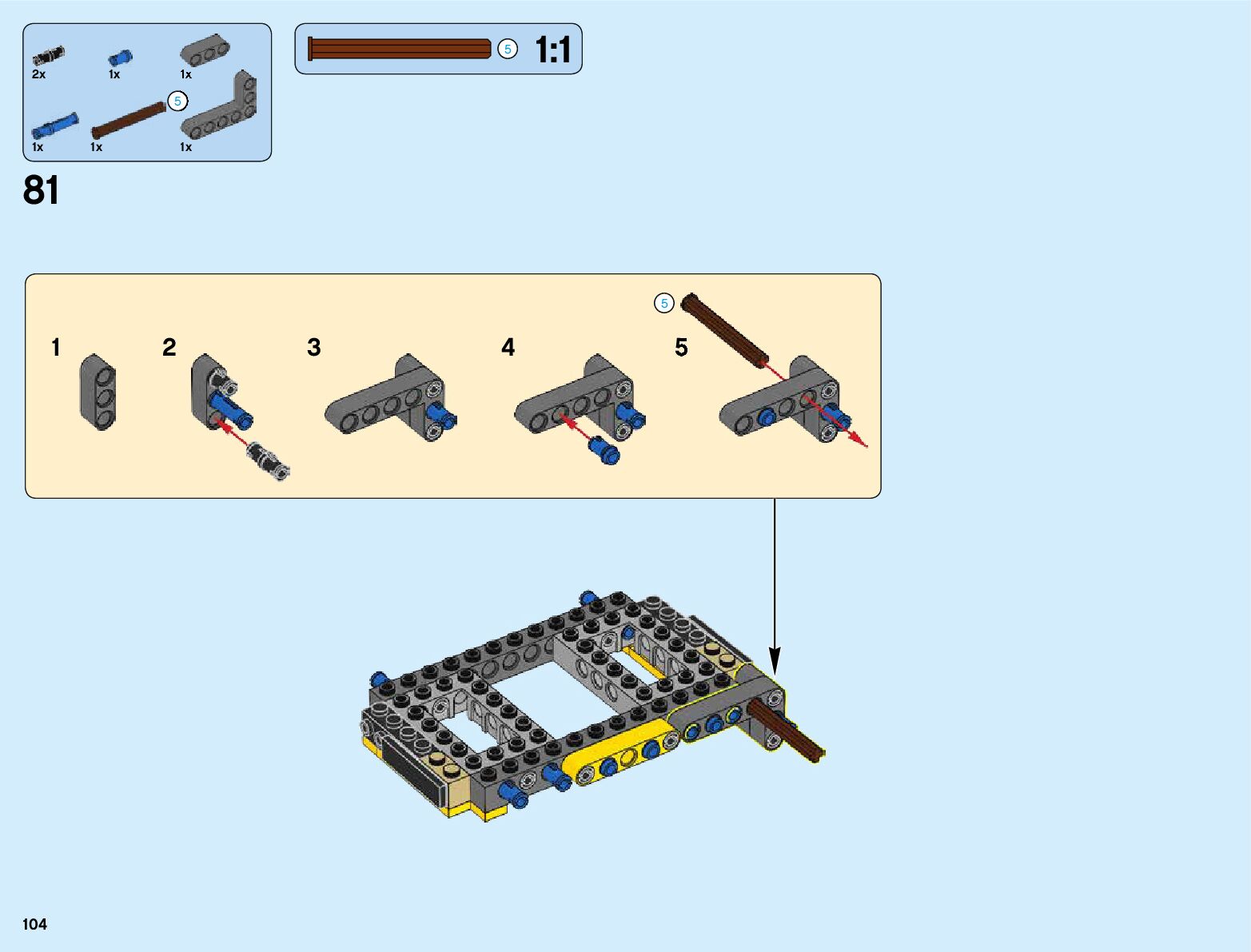 2x 1x 1x
5
1x 1x 1x

5 1:1

81

1 2 3 4 5
5

104