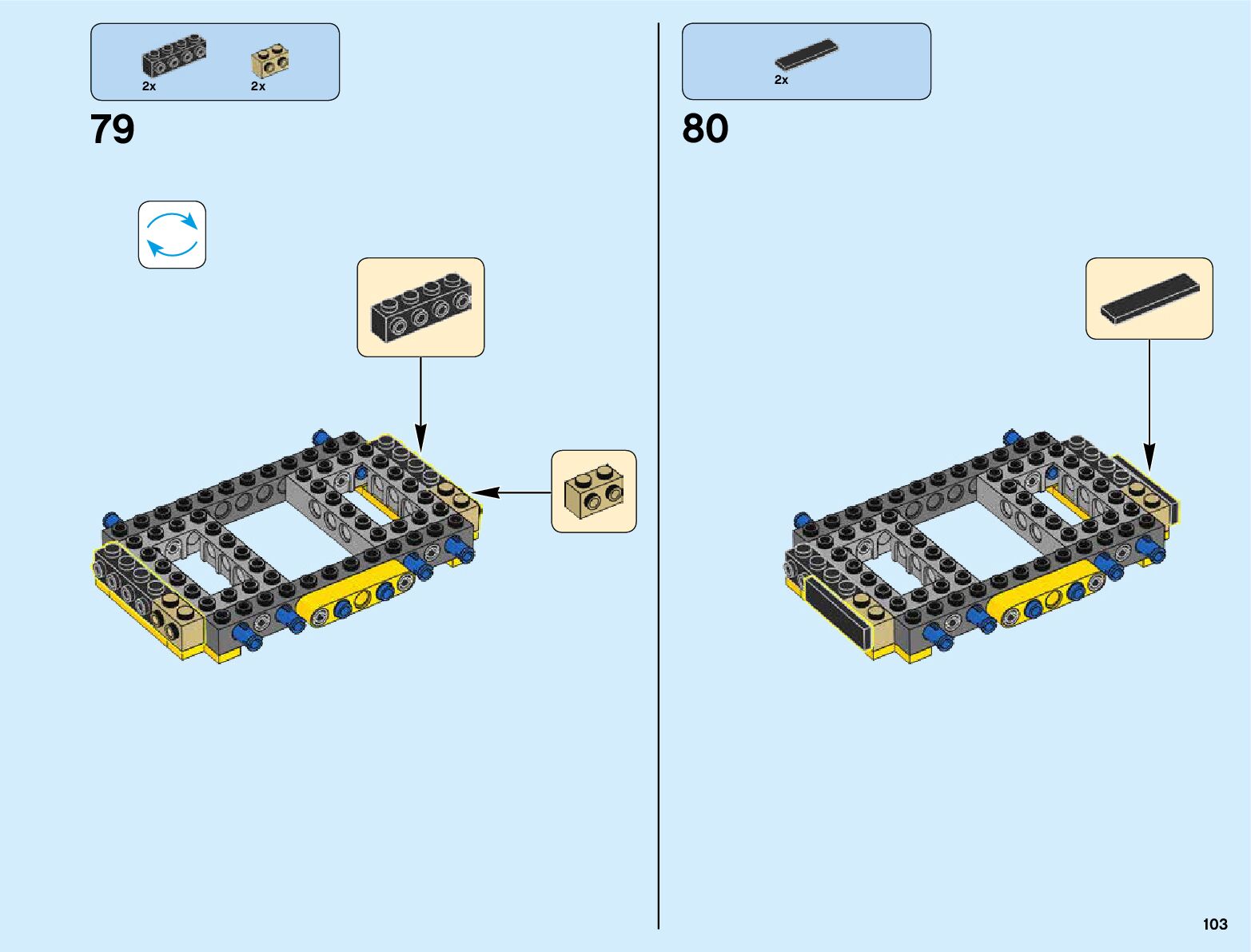 2x
2x

79

2x

80

103