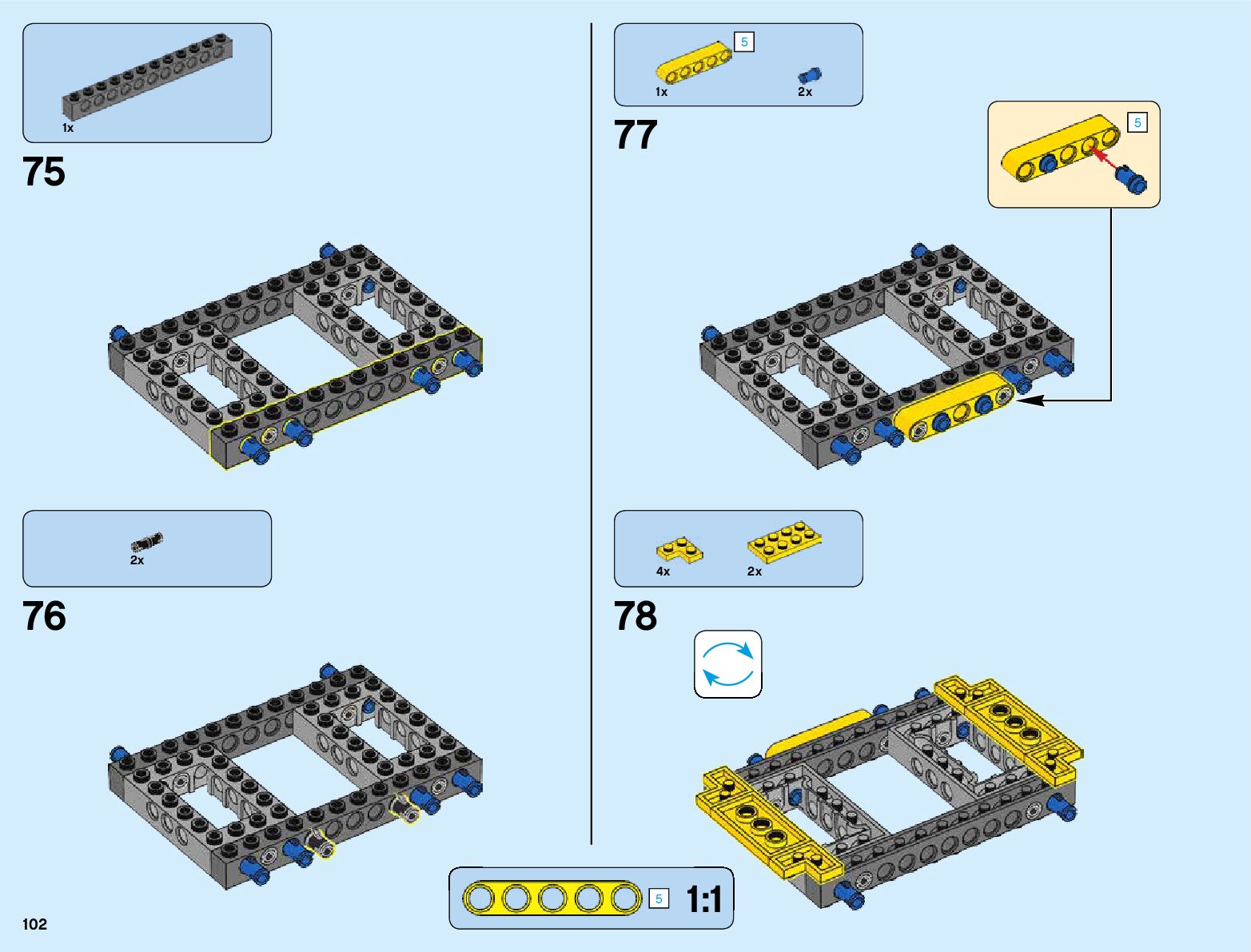 1x

75

2x

76

5

1x

2x

77

5

4x

2x

78

5

1:1

102