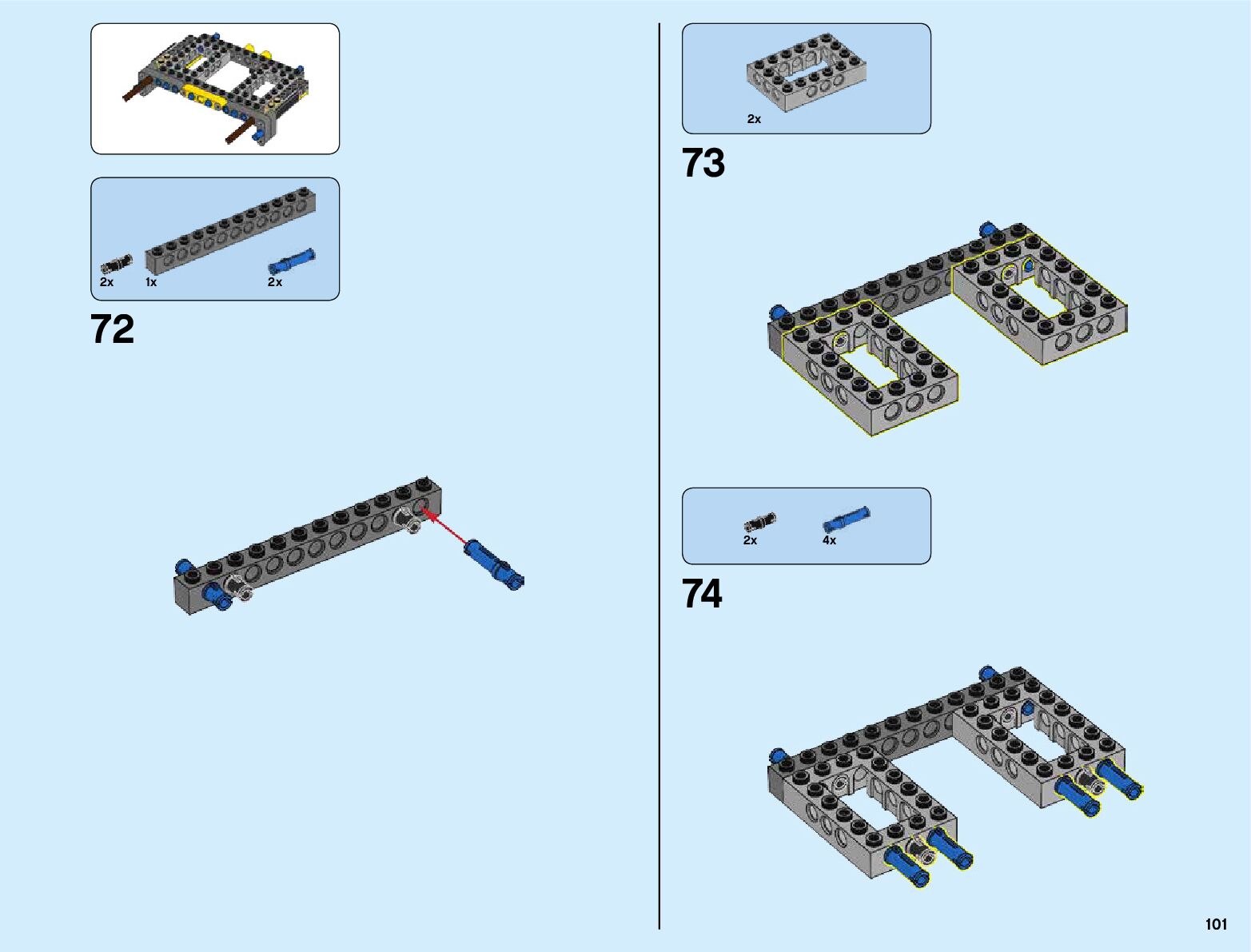 2x 1x 2x

72

2x

73

2x 4x

74

101